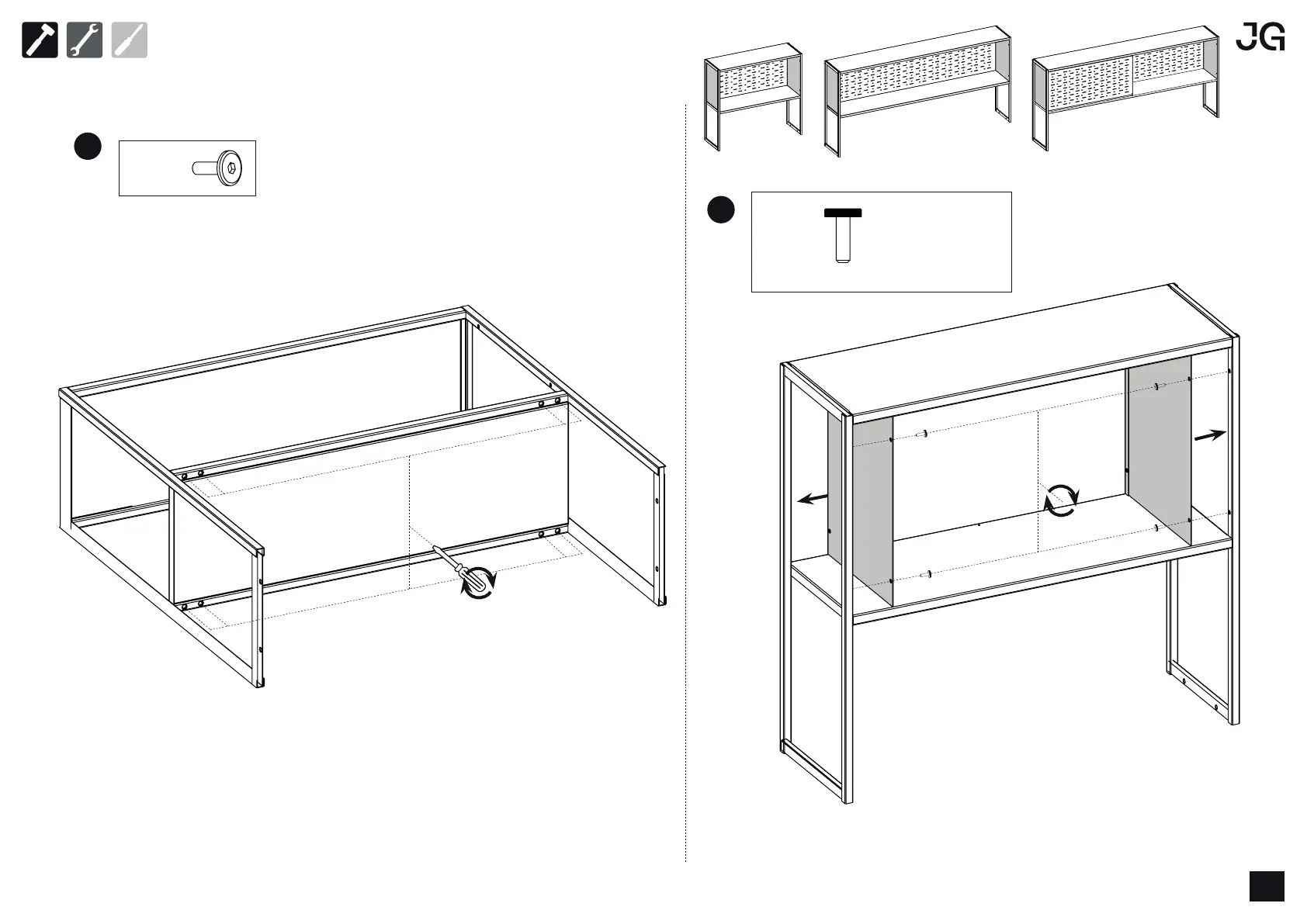 JG