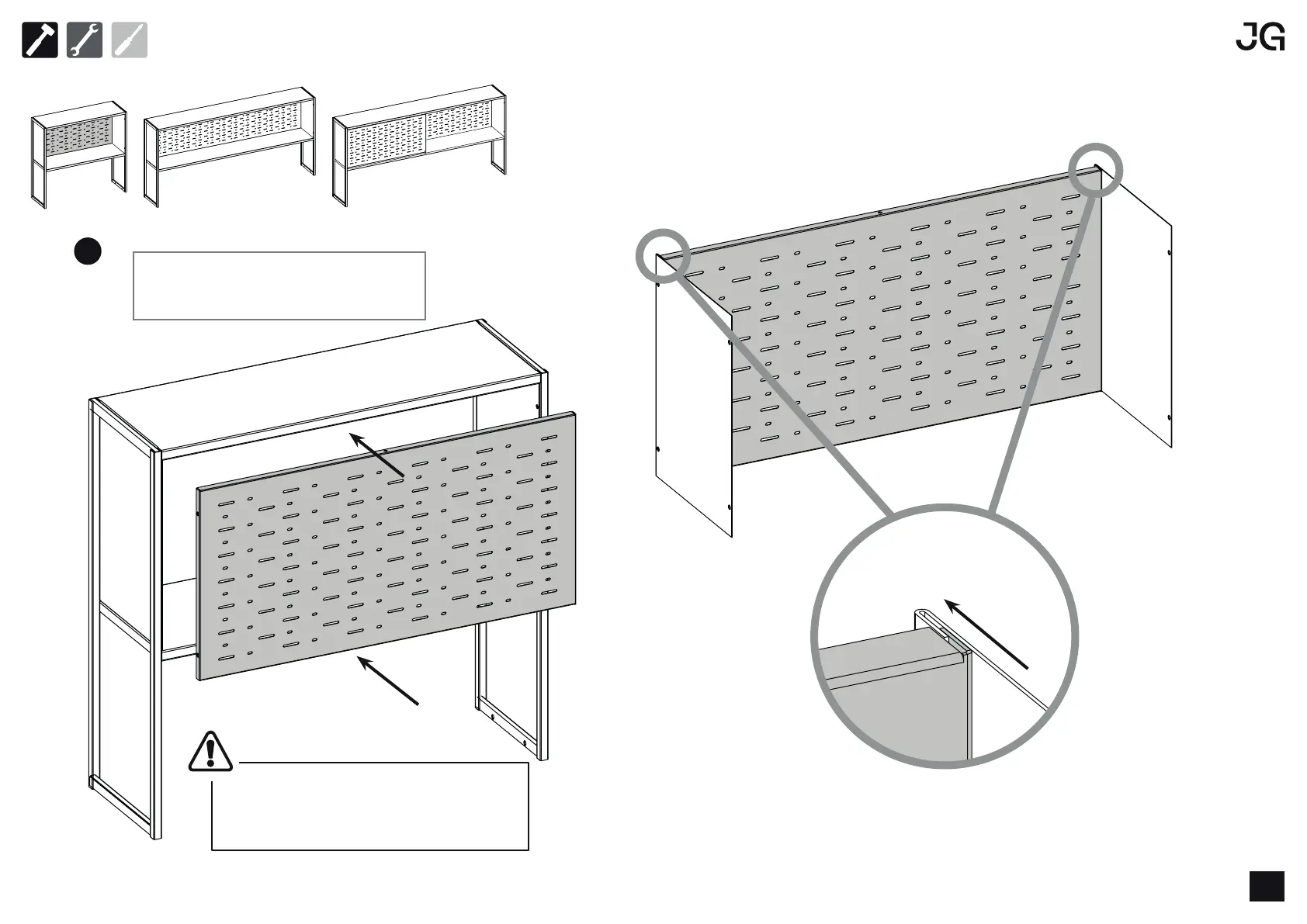 JG