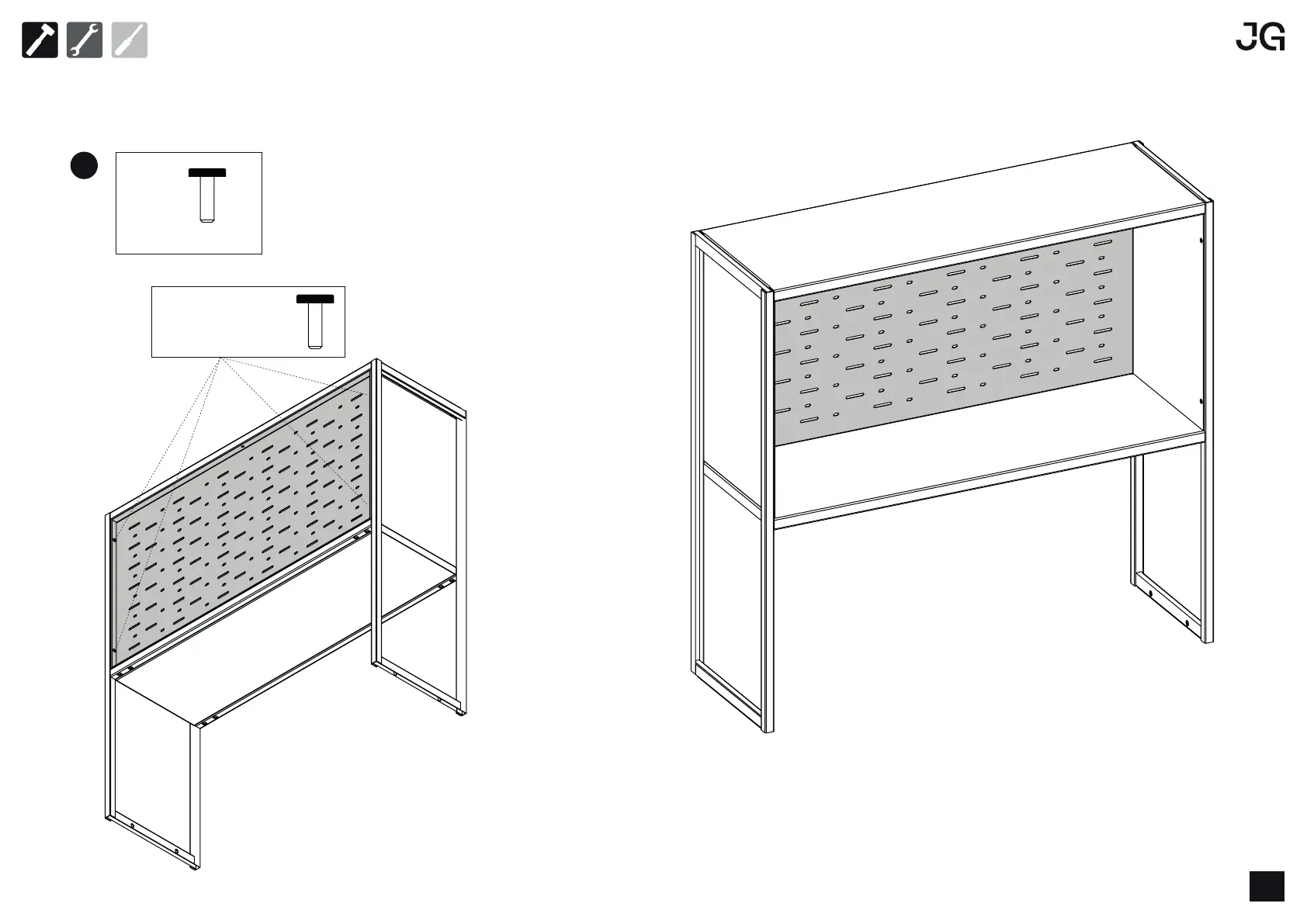 JG