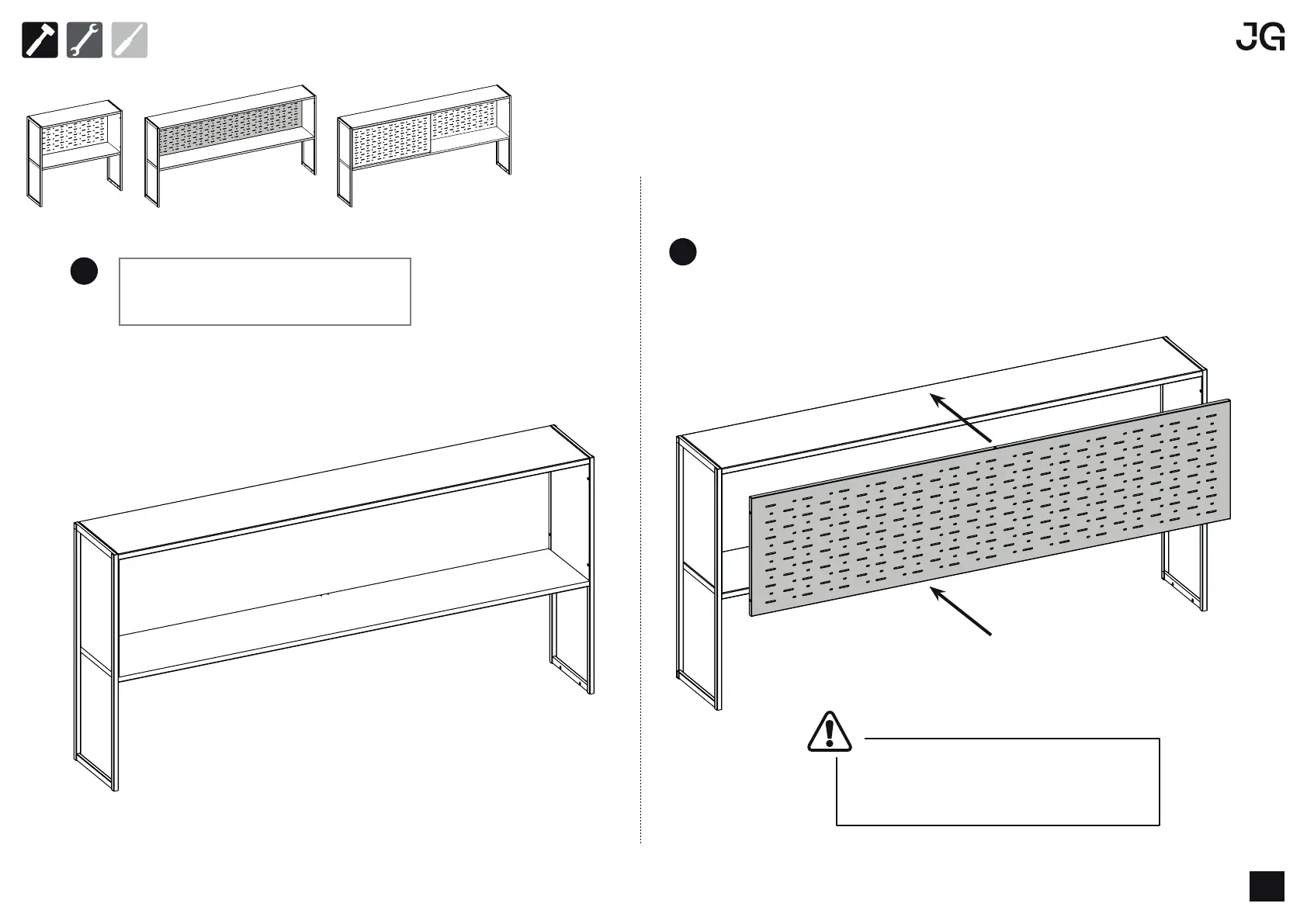 JG