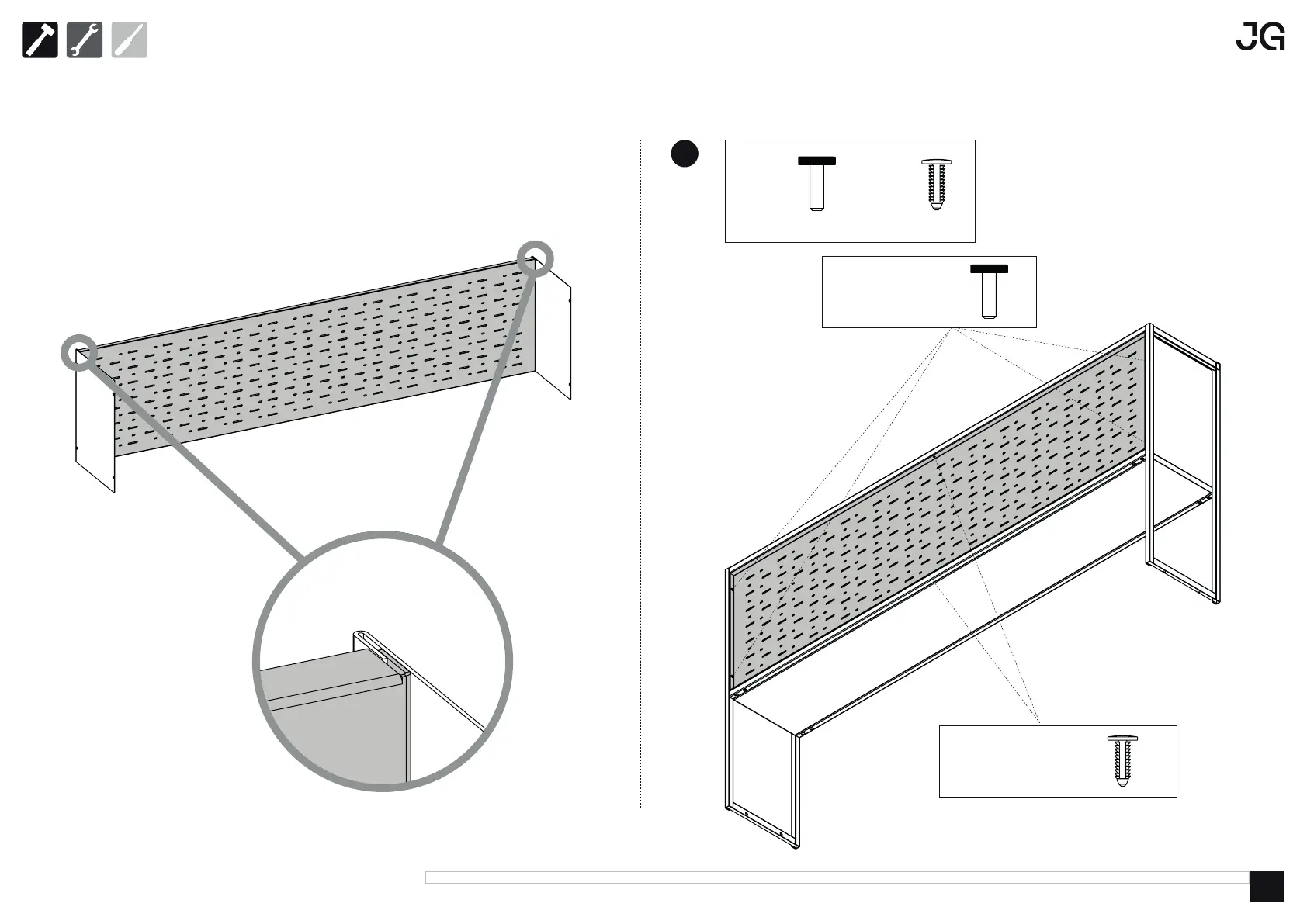 JG