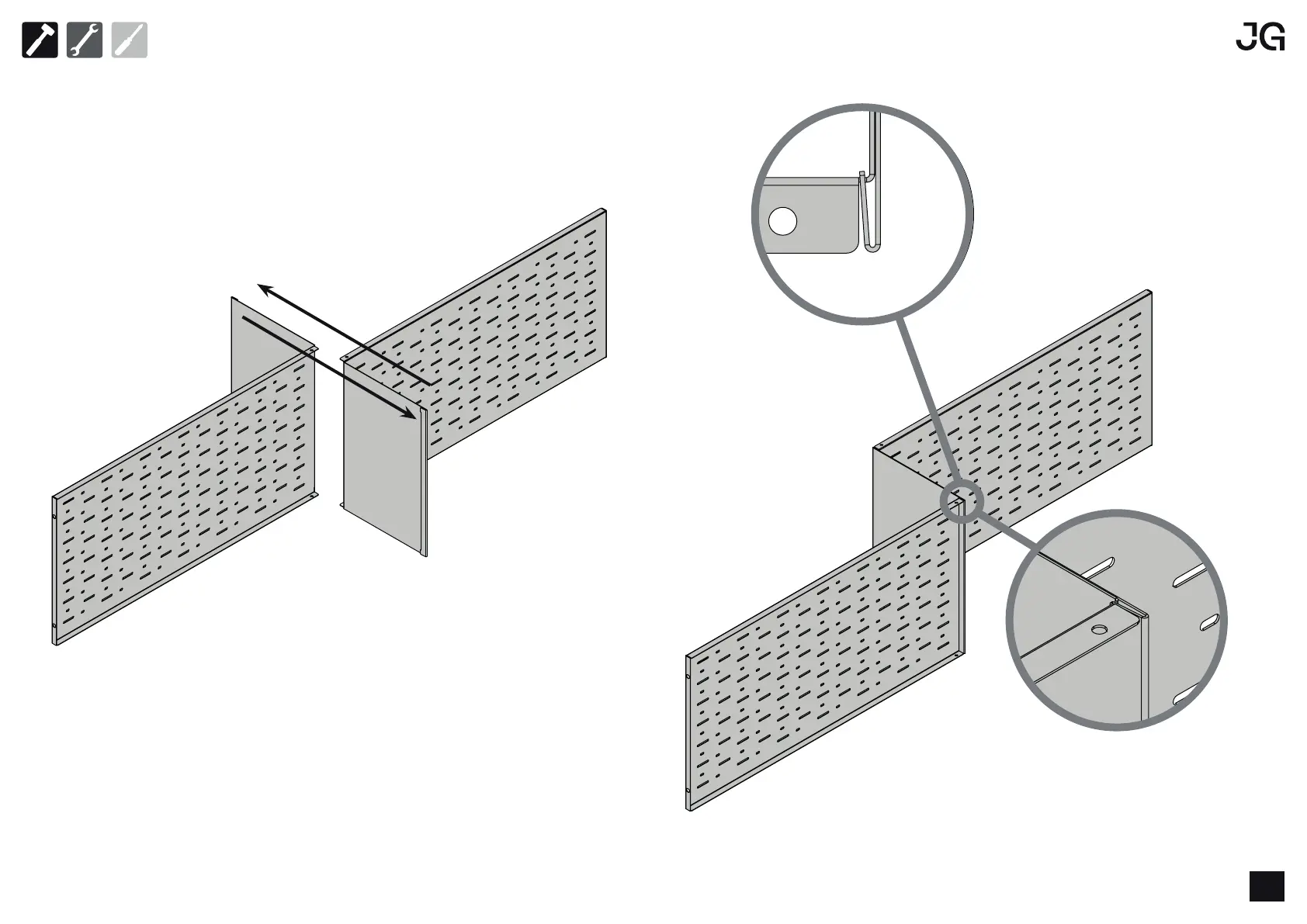 JG