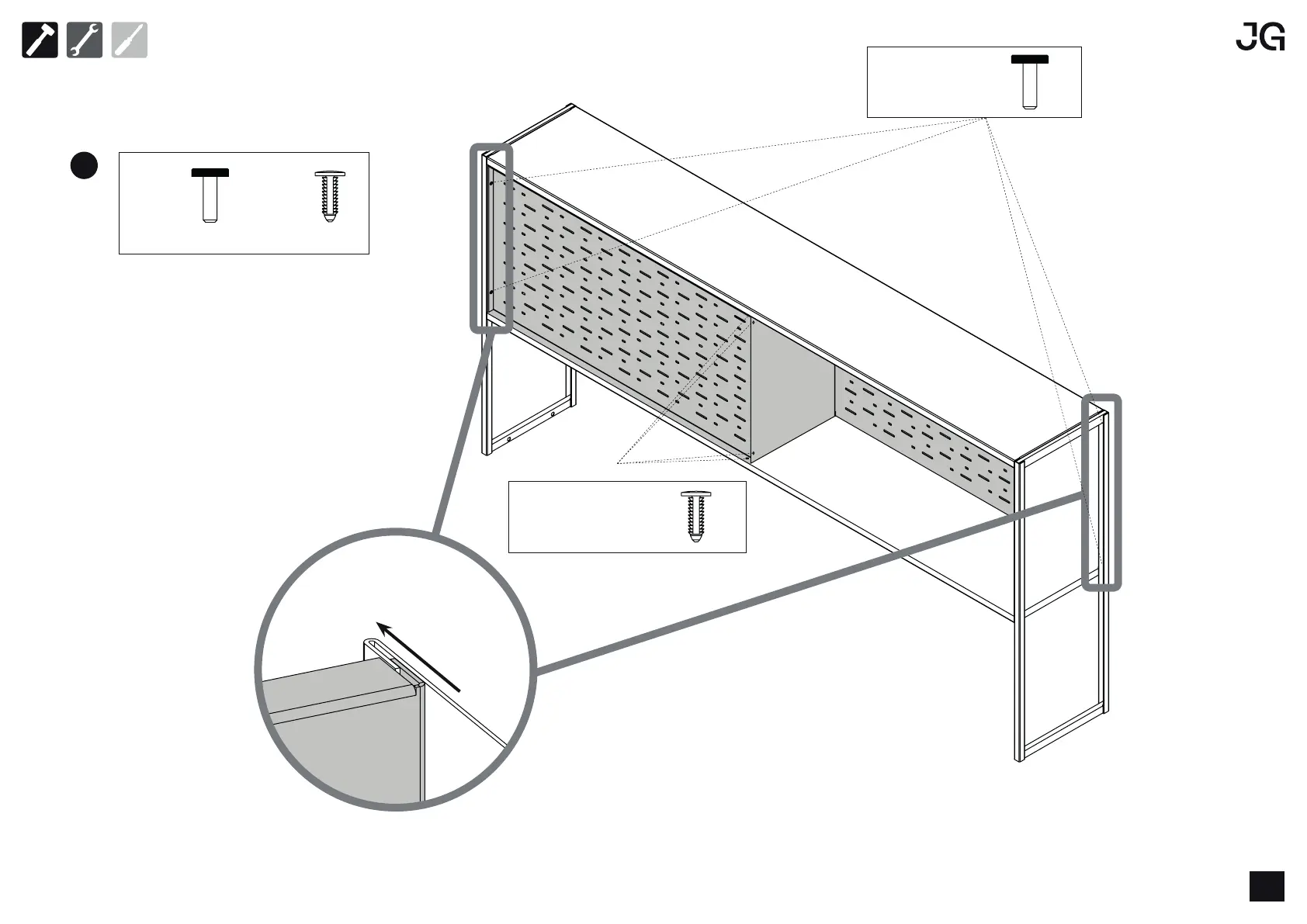 JG