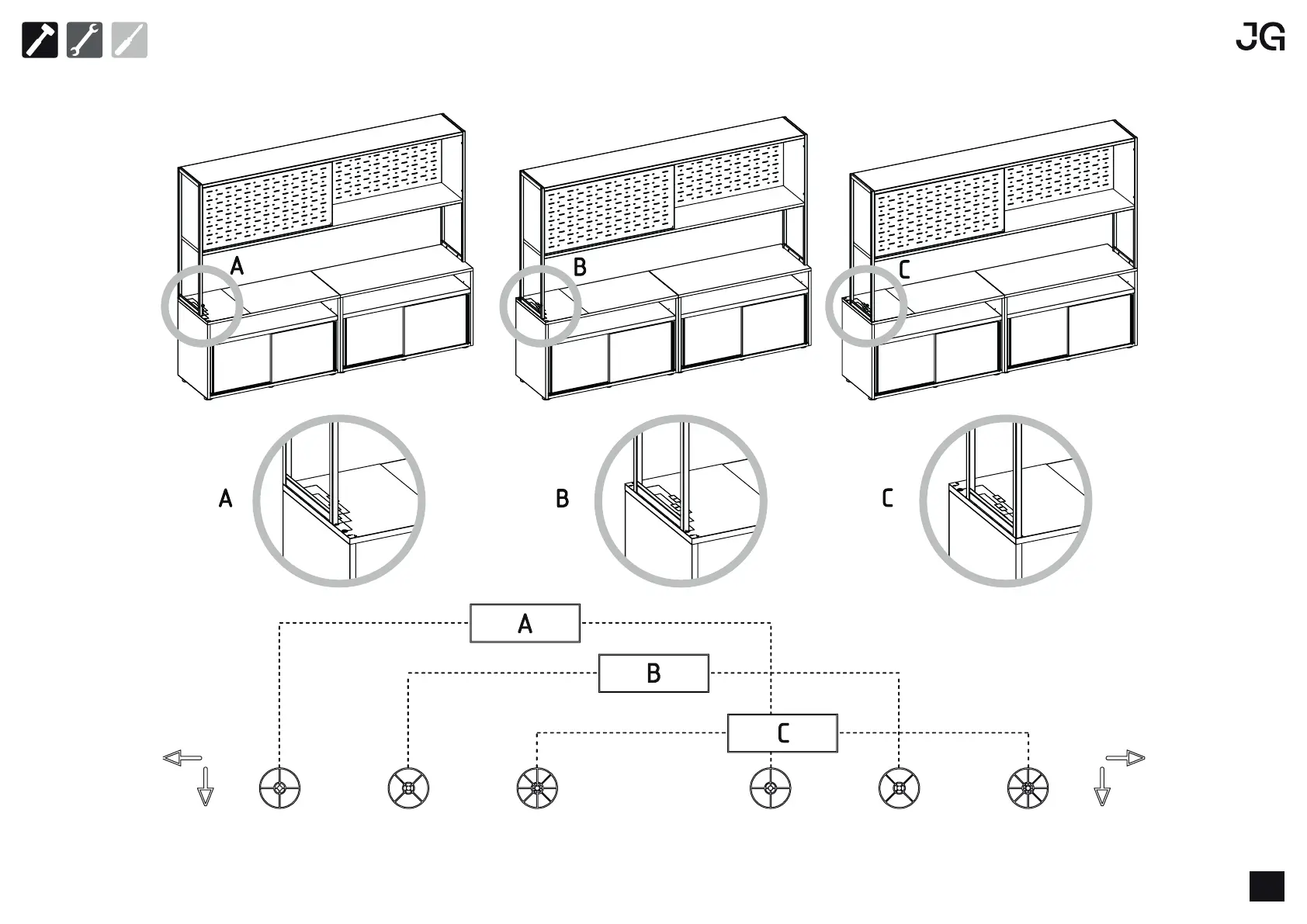 JG

A

B

C

A

B

C

A

B

C