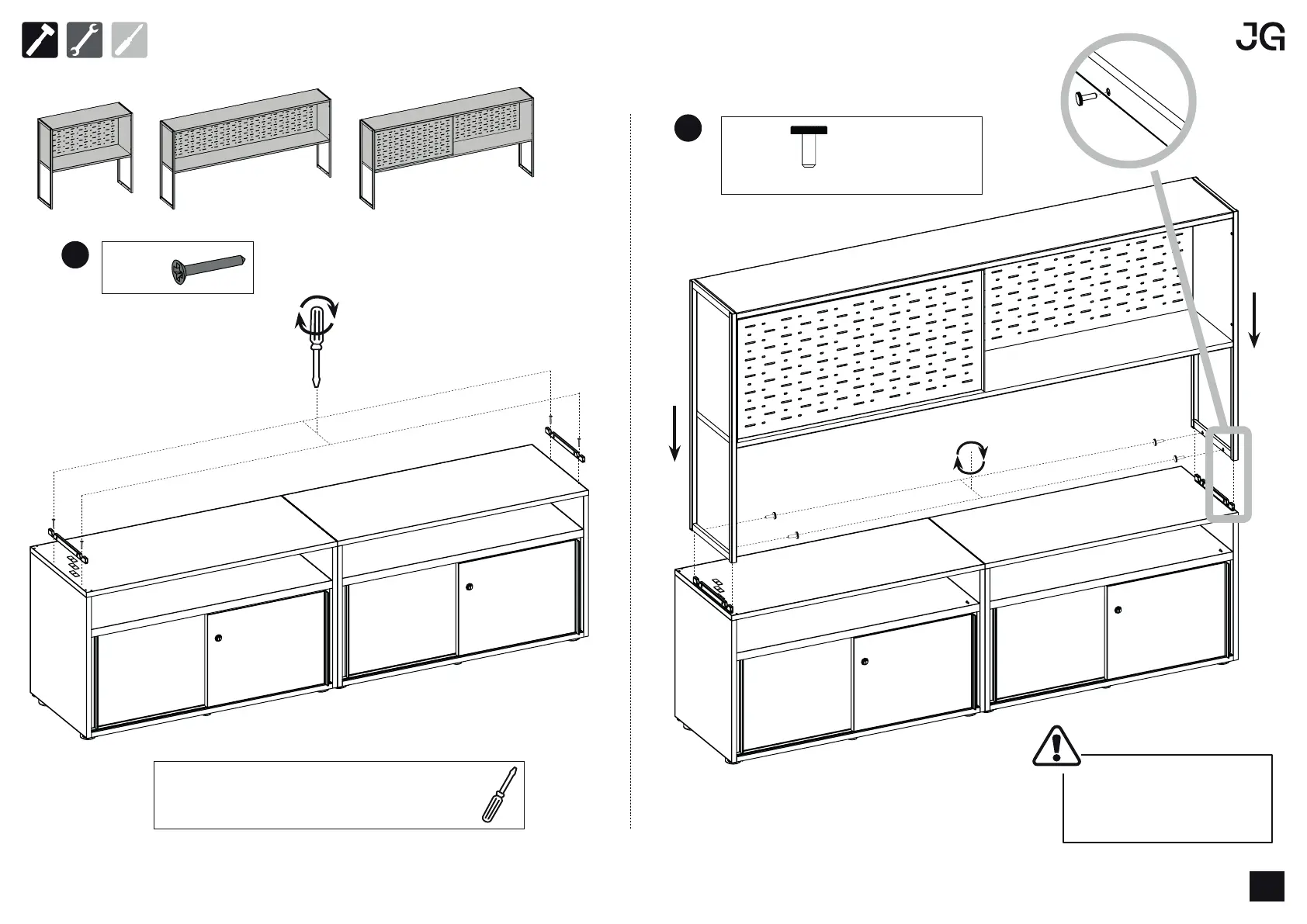 JG