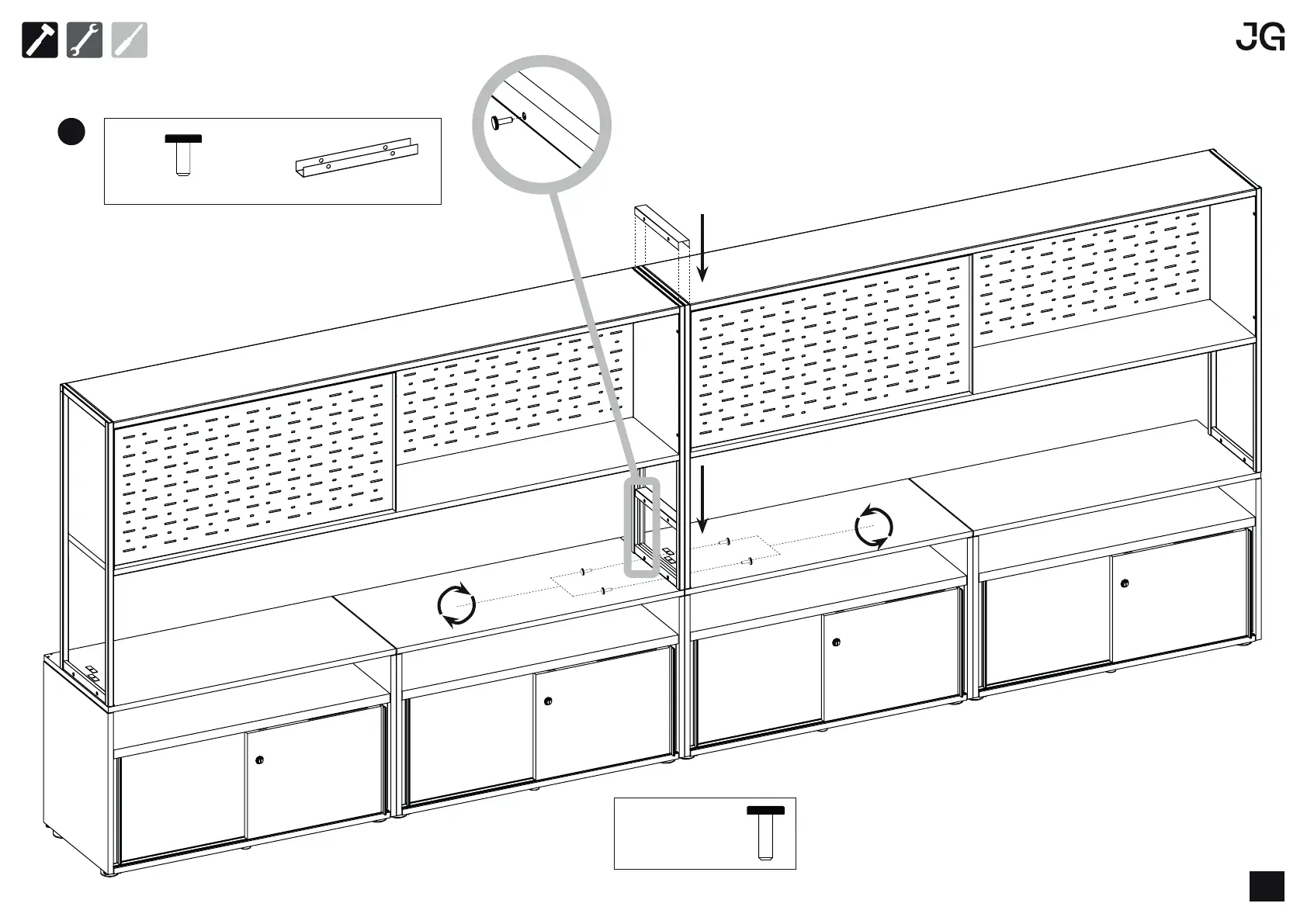 JG