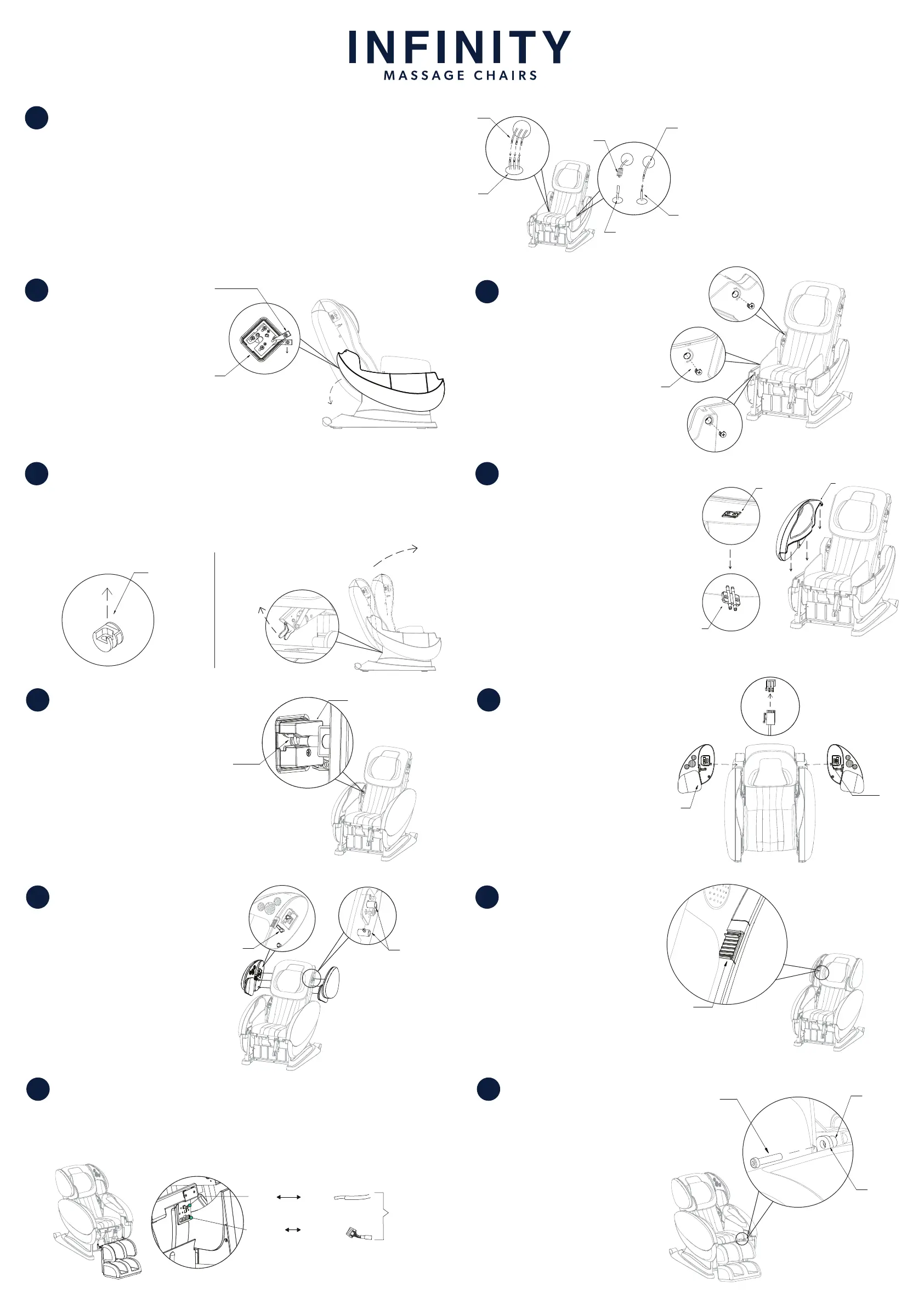 INFINITY
MASSAGE CHAIRS