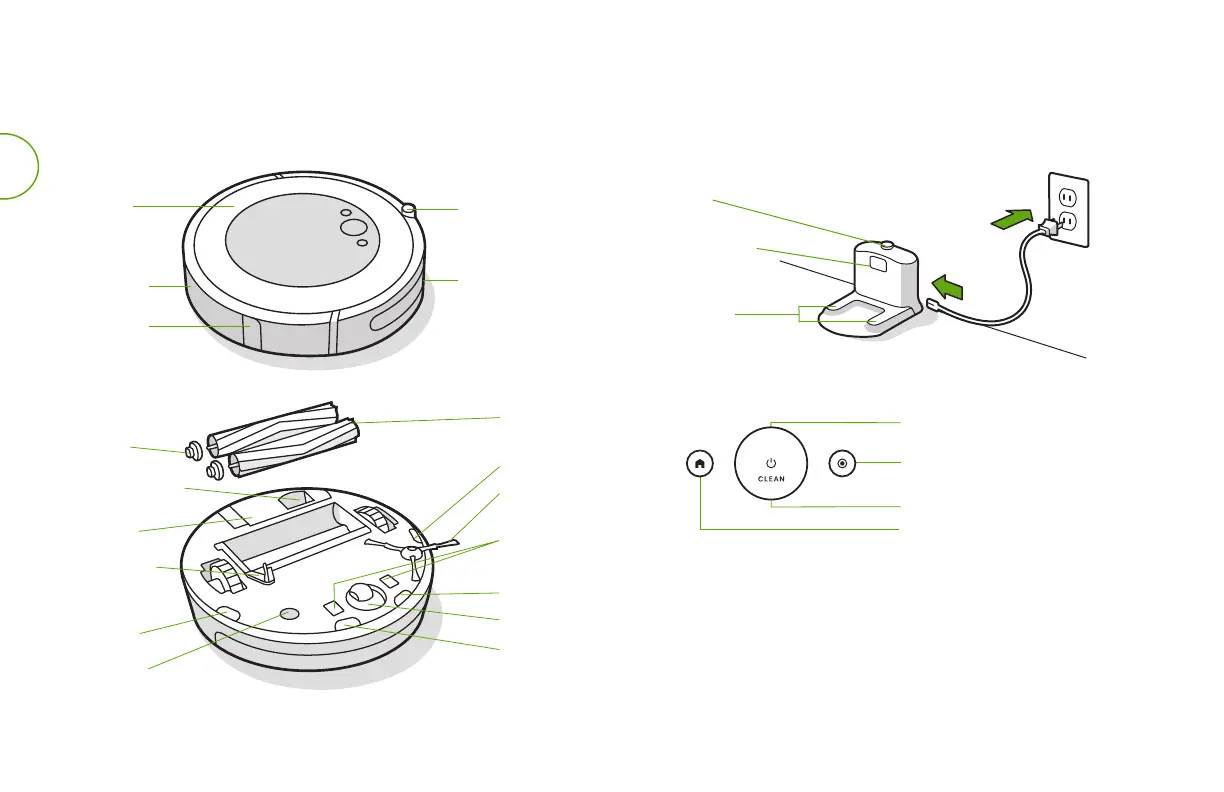 CLEAN