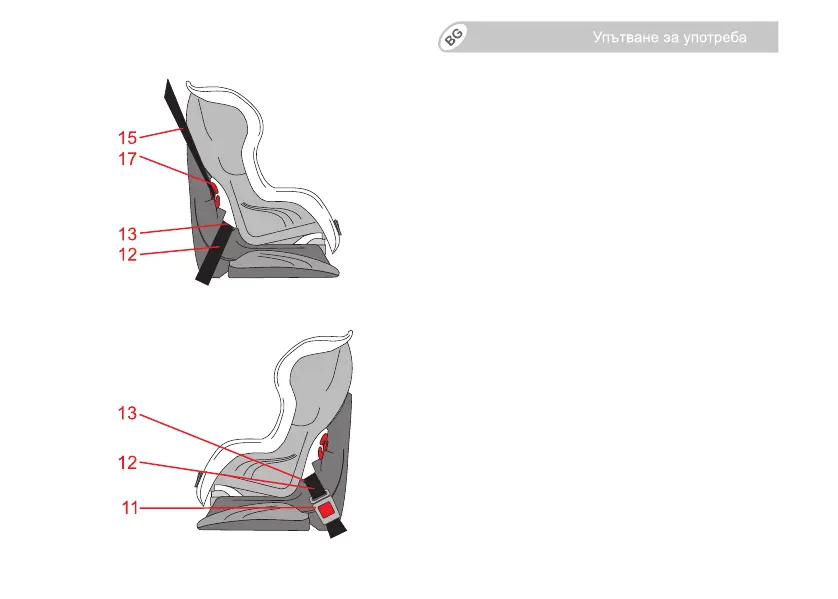 BG

Упътване за употреба

15
17
13
12

13
12
11