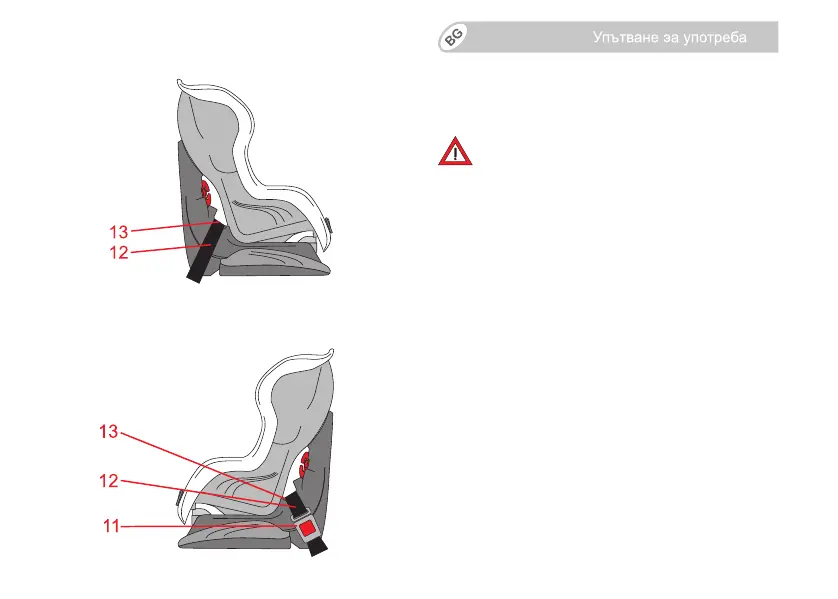 BG
Упътване за употреба

13
12

13
12
11