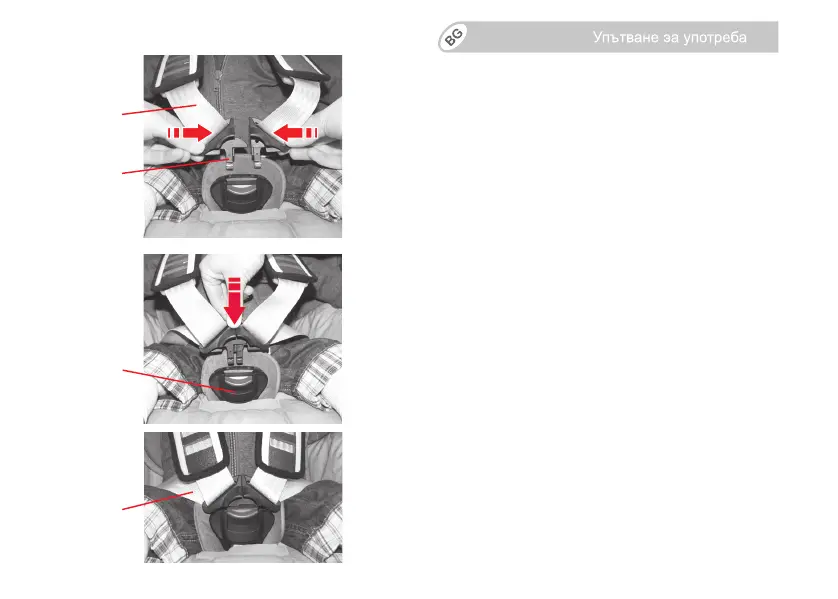 BG

Упътване за употреба