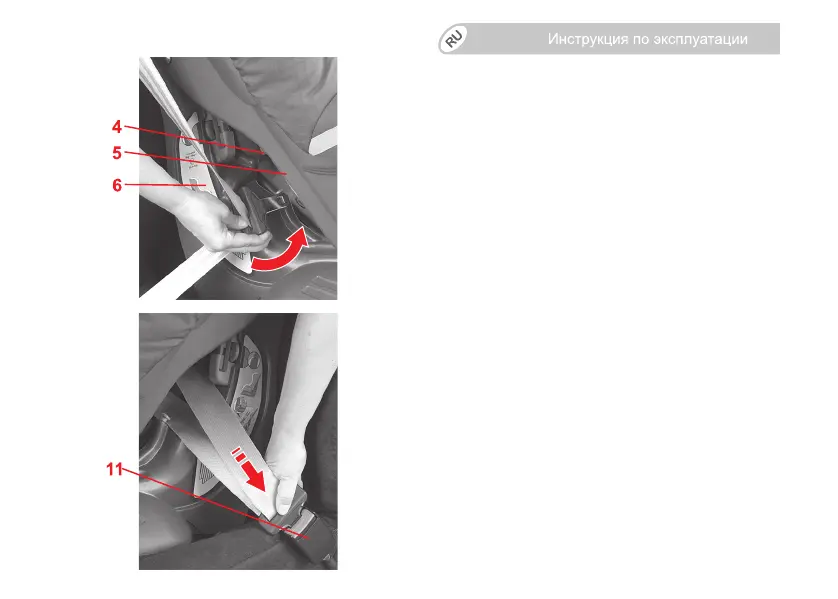 RU Инструкция по эксплуатации

4
5
6

11