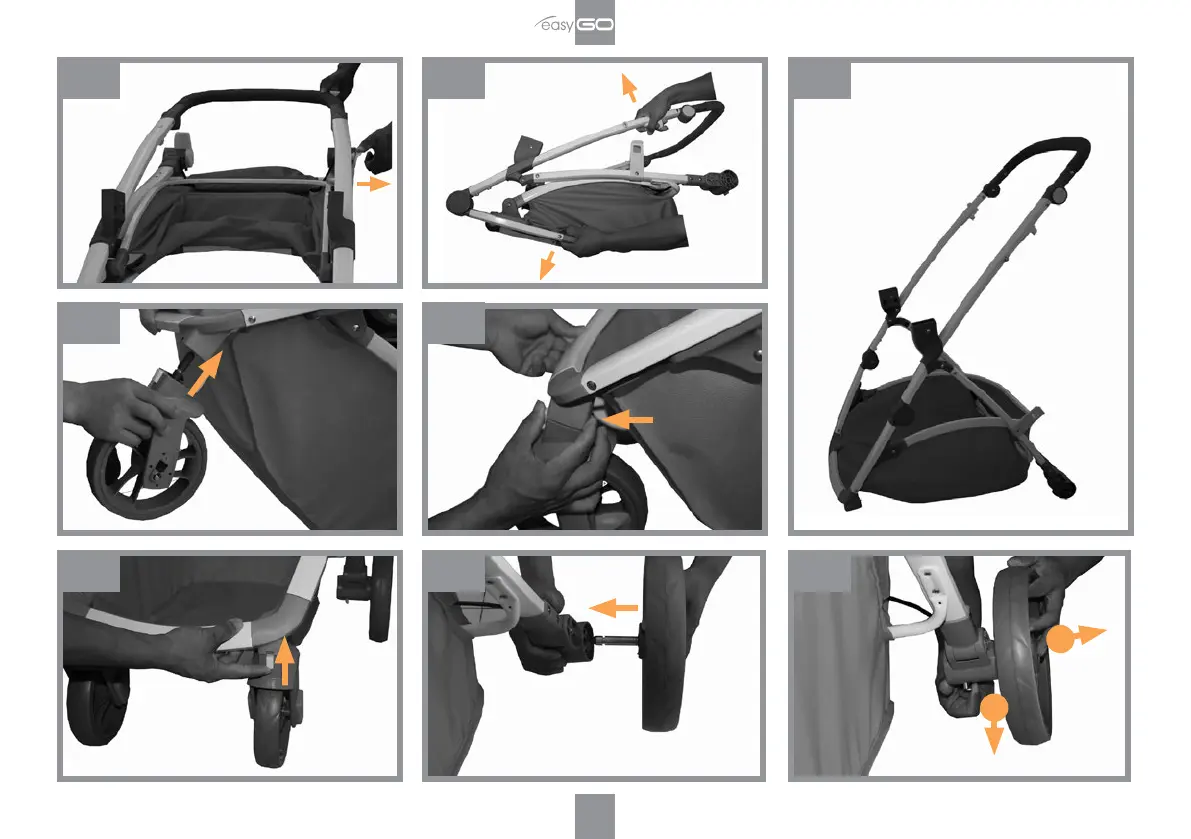 easy GO