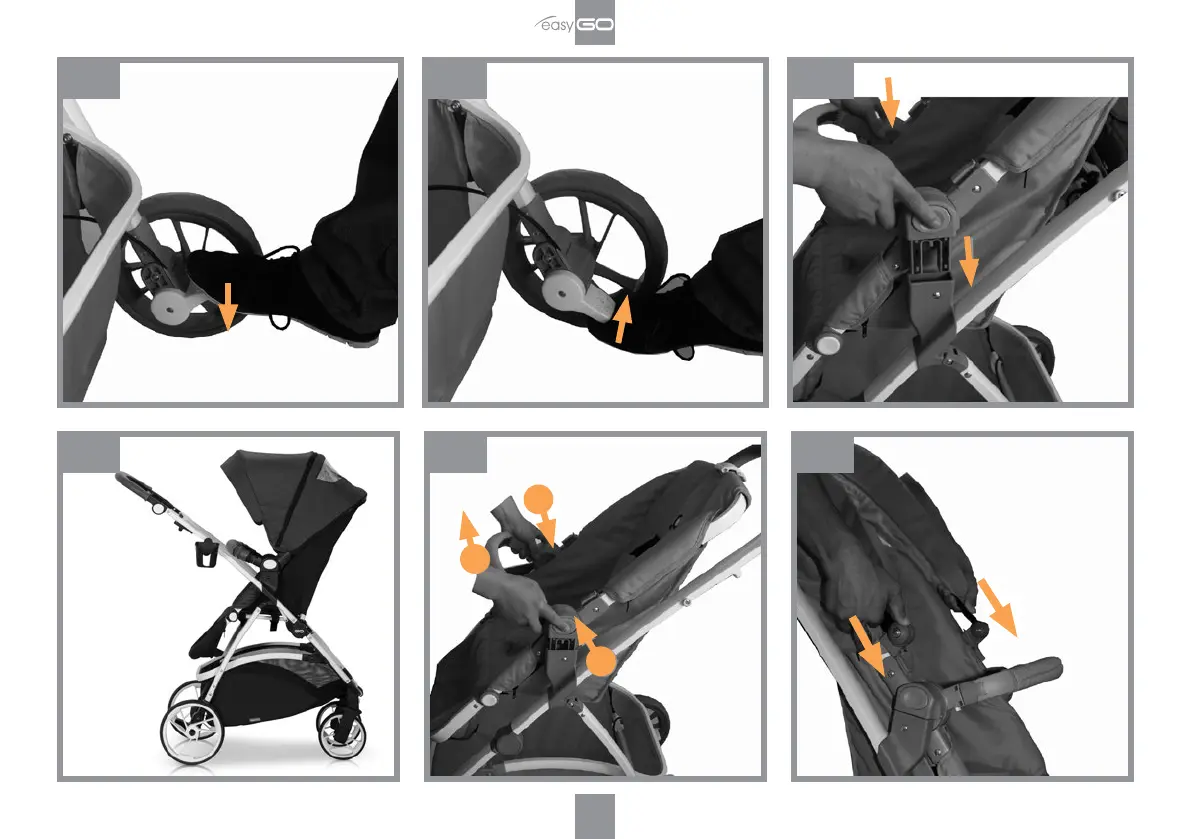 easyGO