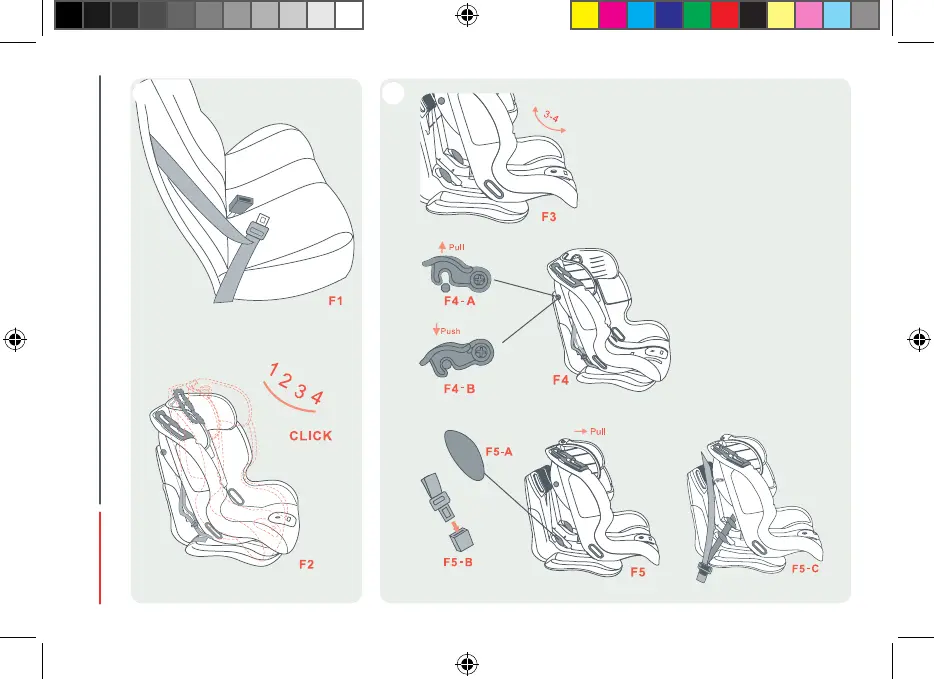 F1

1 2 3 4

CLICK

F2

3-4

F3

Pull

F4-A

Push

F4-B

F4

Pull

F5-A

F5-B

F5

F5-C