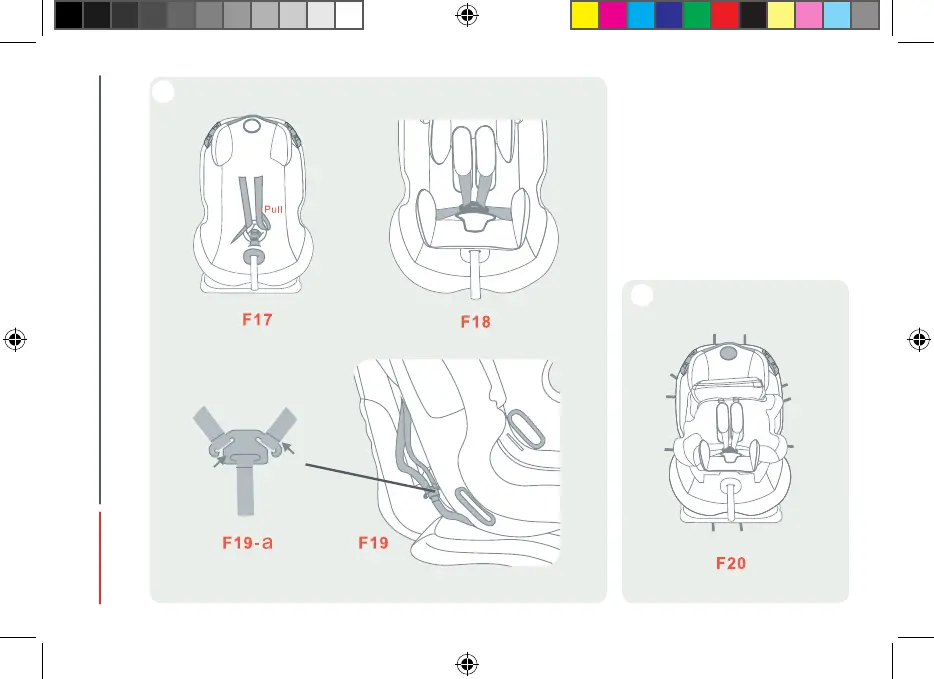 Pull

F17

F18

F19-a

F19

F20