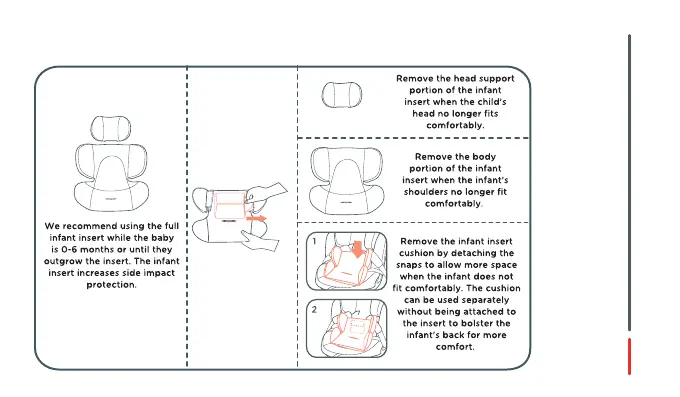 We recommend using the full infant insert while the baby is 0-6 months or until they outgrow the insert. The infant insert increases side impact protection.

Remove the head support portion of the infant insert when the child's head no longer fits comfortably.

Remove the body portion of the infant insert when the infant's shoulders no longer fit comfortably.

1

2

Remove the infant insert cushion by detaching the snaps to allow more space when the infant does not fit comfortably. The cushion can be used separately without being attached to the insert to bolster the infant's back for more comfort.