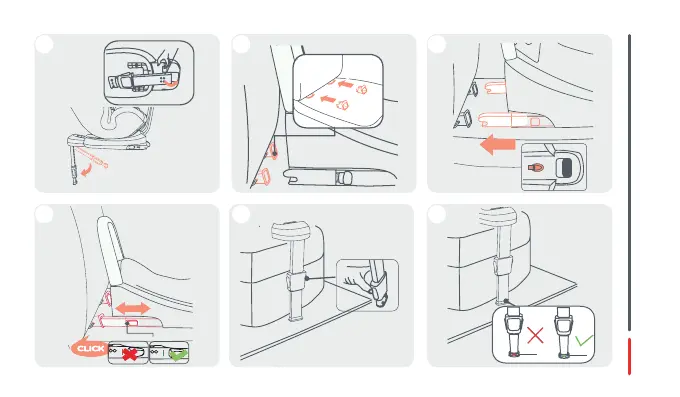 CLICK