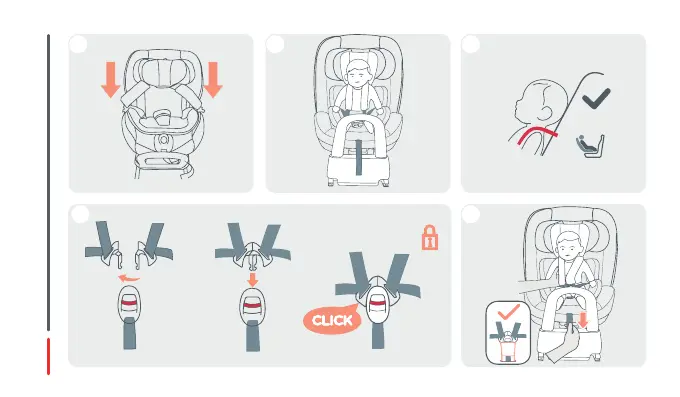 CLICK