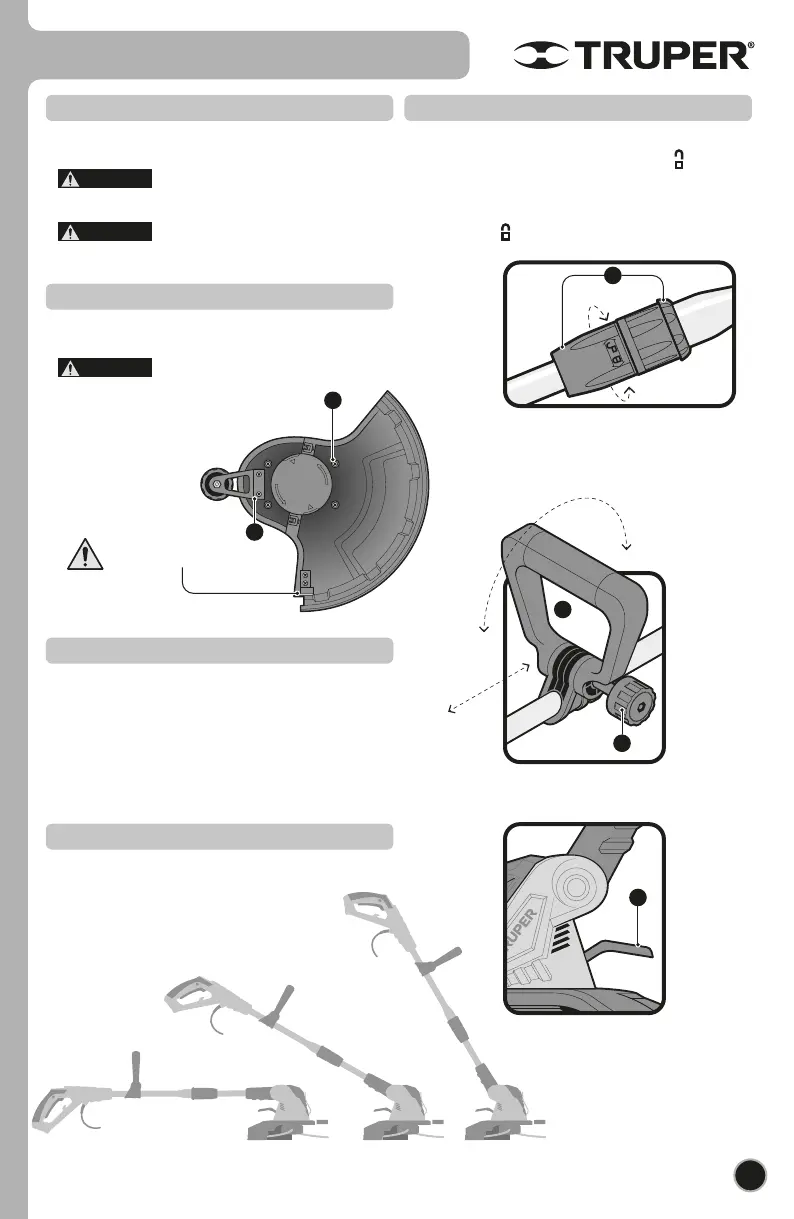 TRUPER®

TRUPER