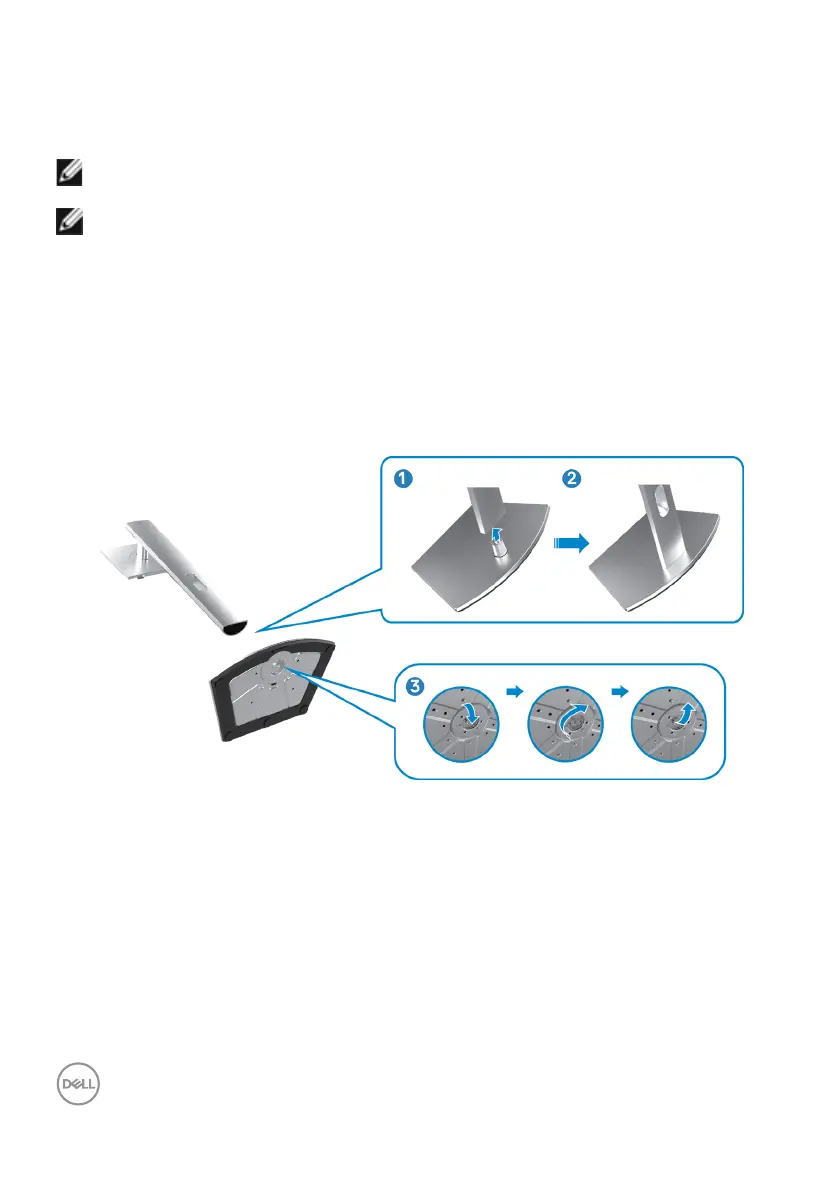 1

2

3

DELL