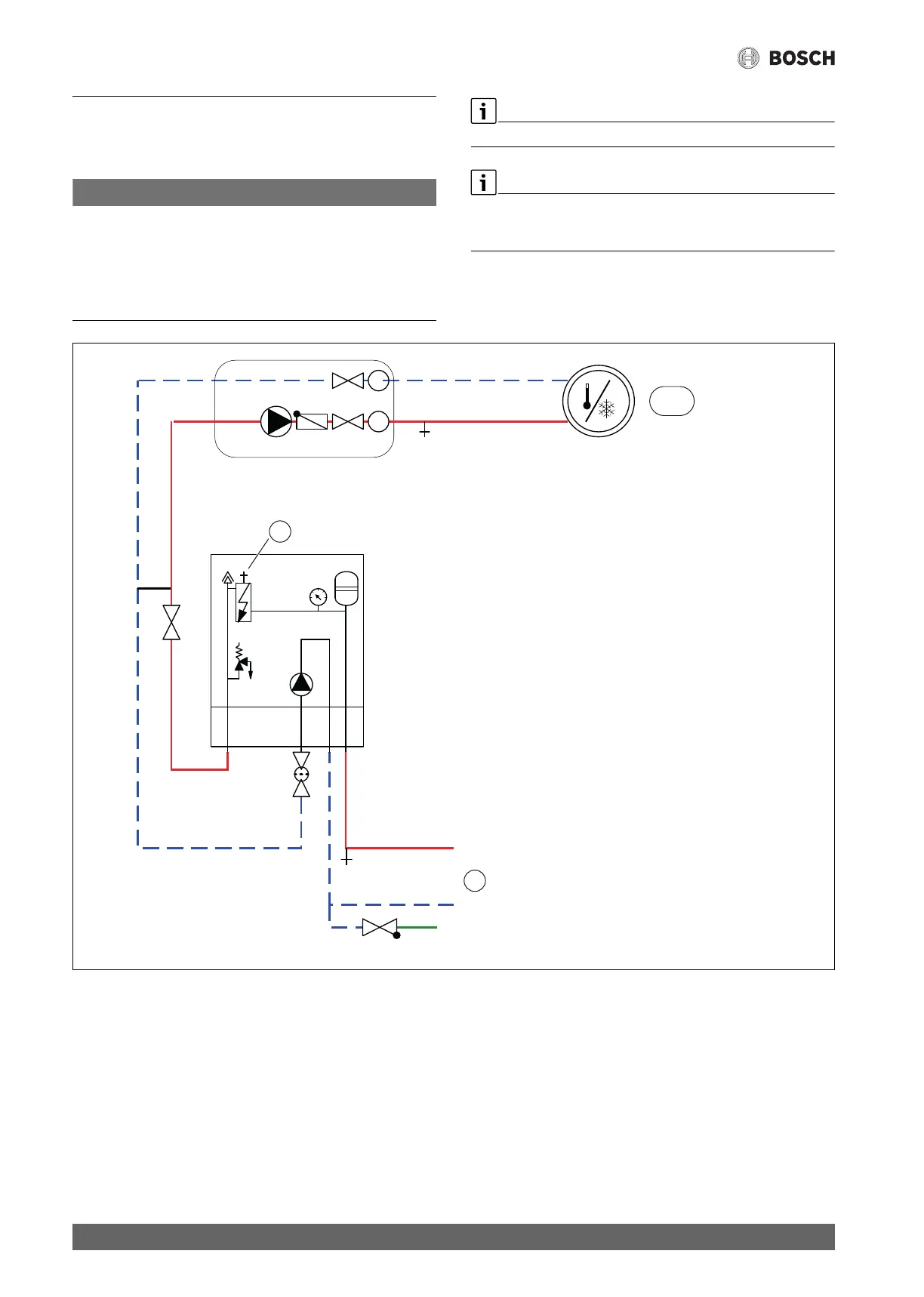 BOSCH