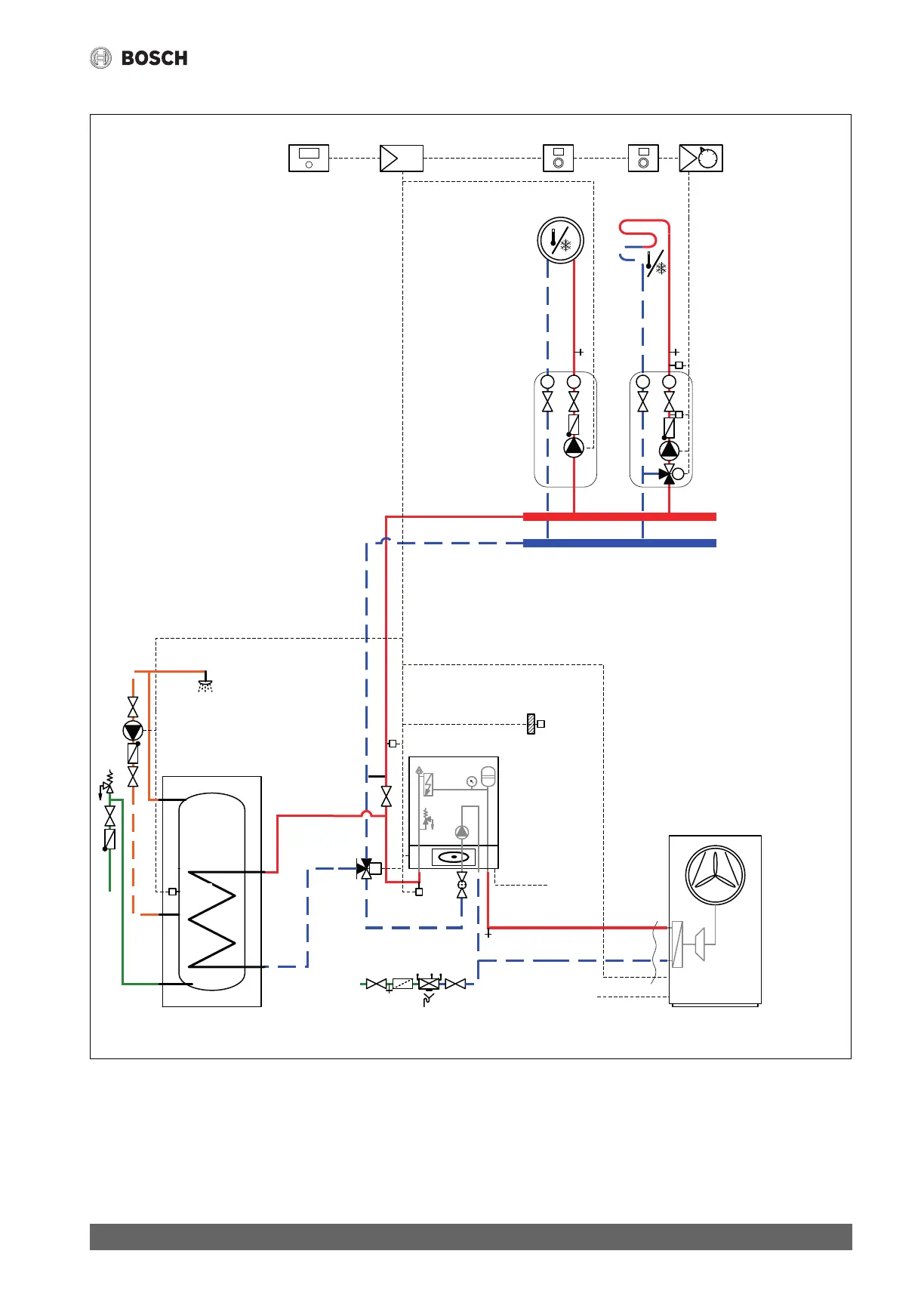 BOSCH