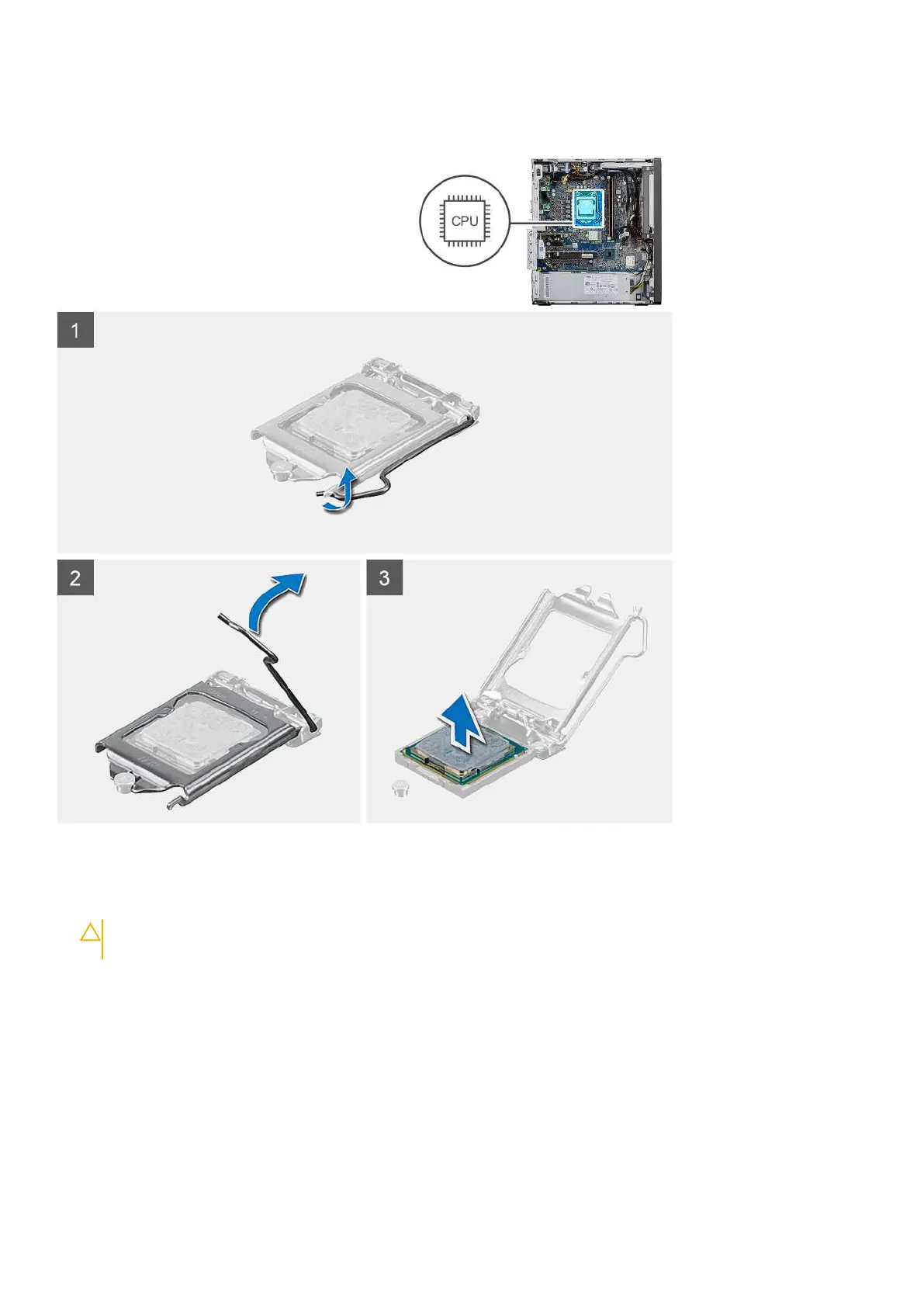 CPU

1

2

3