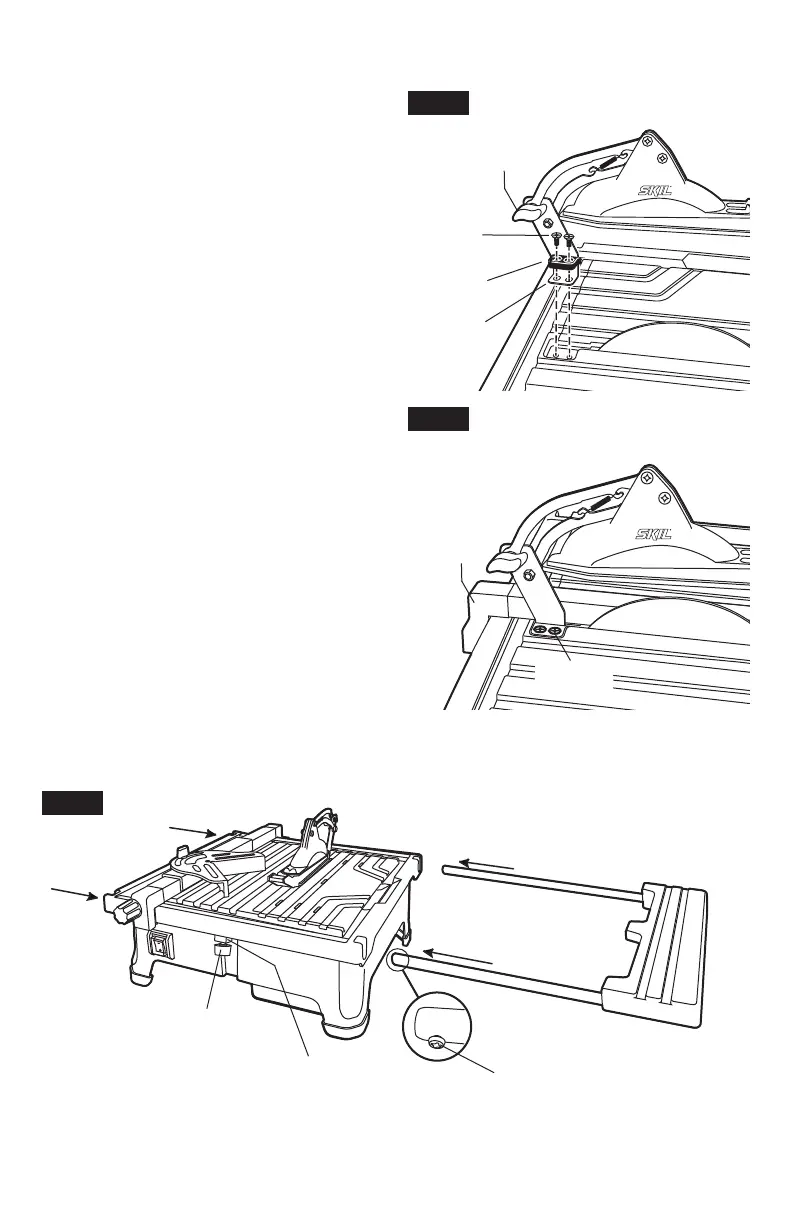 SKIL

SKIL