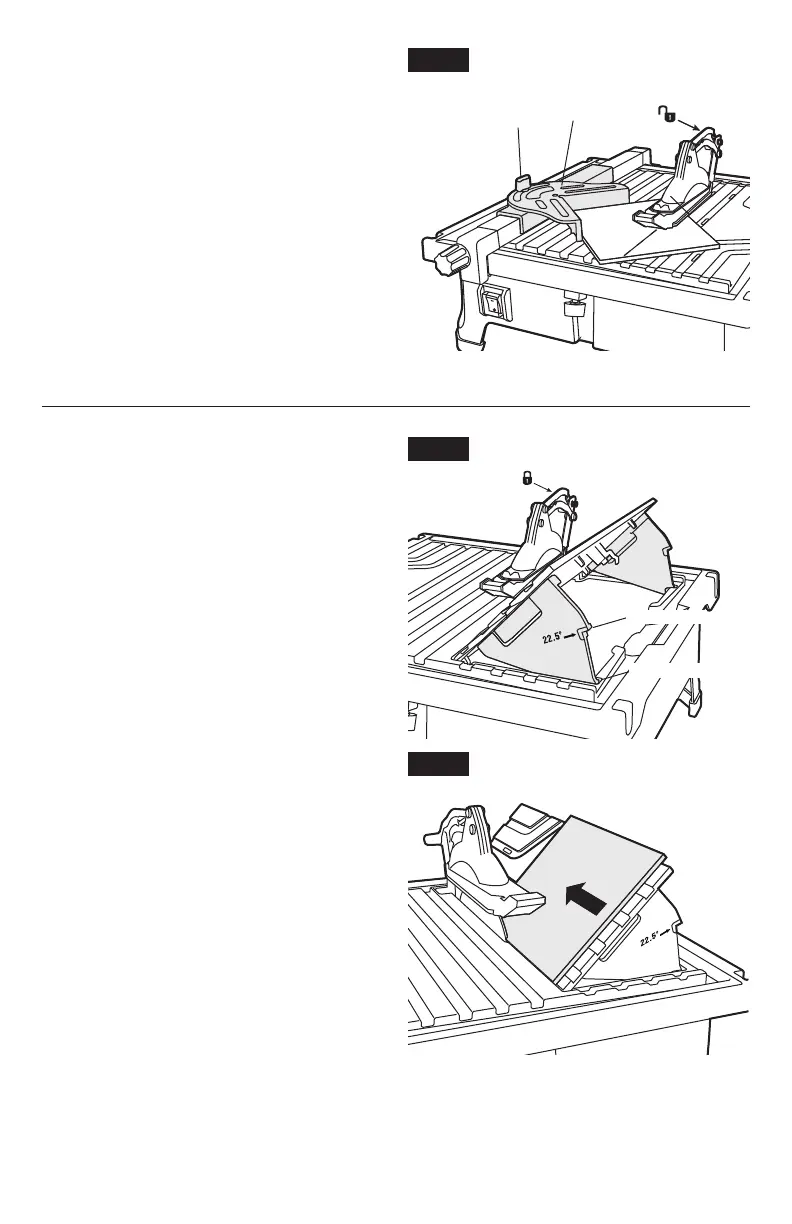 22.5°

22.5°