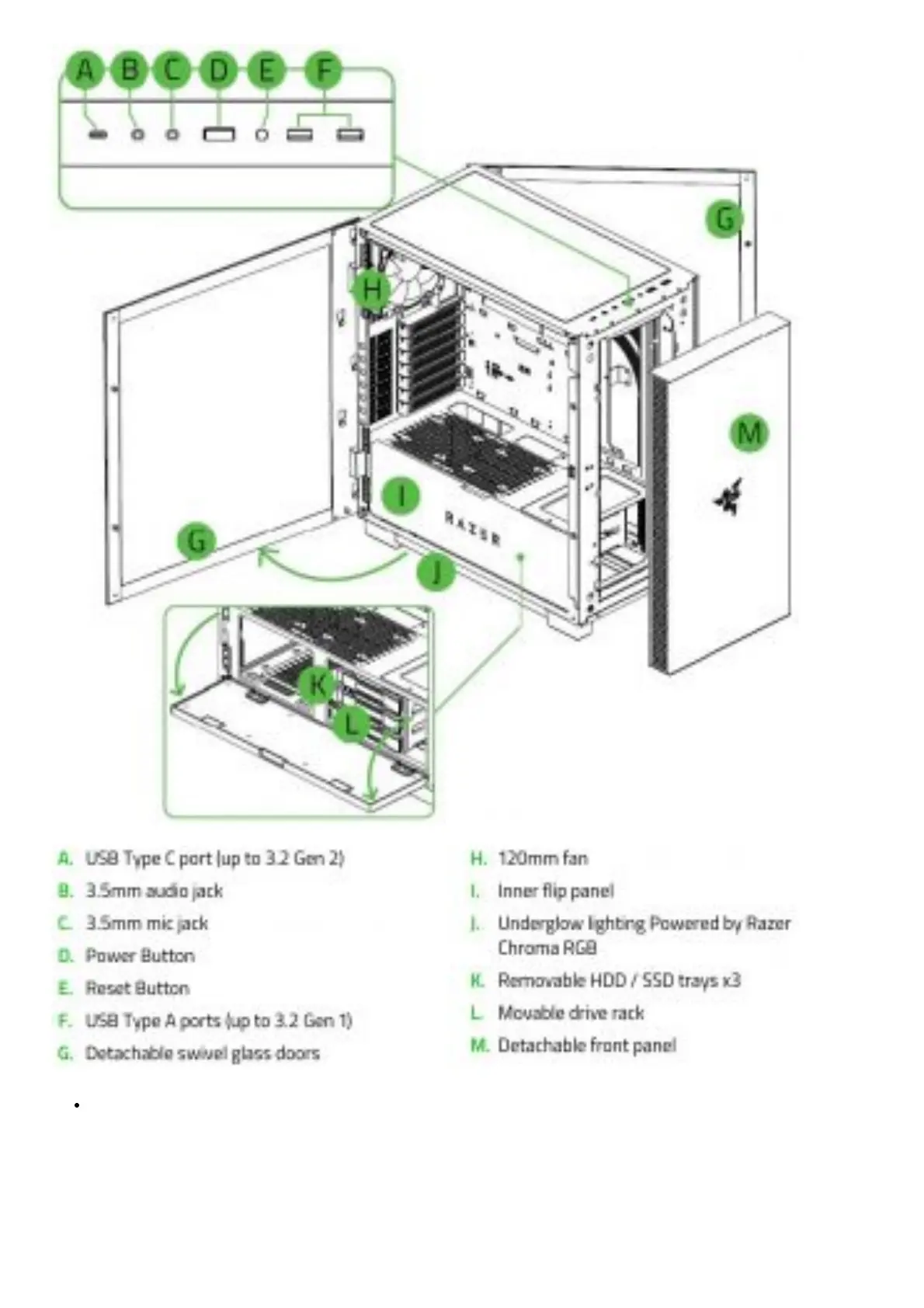 A B C D E F

G

H

M

I

RAZER

G

J

K

L

A. USB Type C port (up to 3.2 Gen 2)
B. 3.5mm audio jack
C. 3.5mm mic jack
D. Power Button
E. Reset Button
F. USB Type A ports (up to 3.2 Gen 1)
G. Detachable swivel glass doors

H. 120mm fan
I. Inner flip panel
J. Underglow lighting Powered by Razer Chroma RGB
K. Removable HDD / SSD trays x3
L. Movable drive rack
M. Detachable front panel