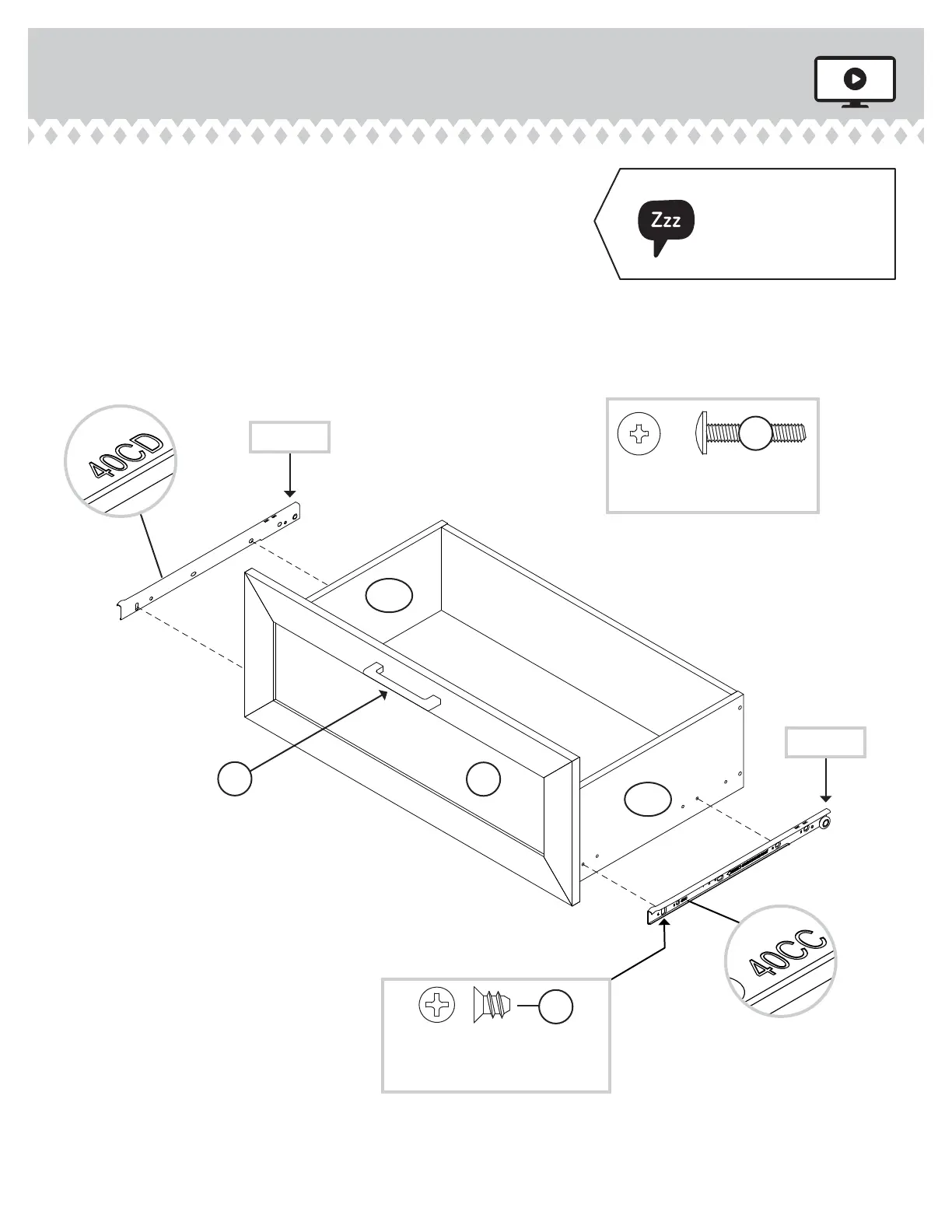 Zzz

40CD

40CC