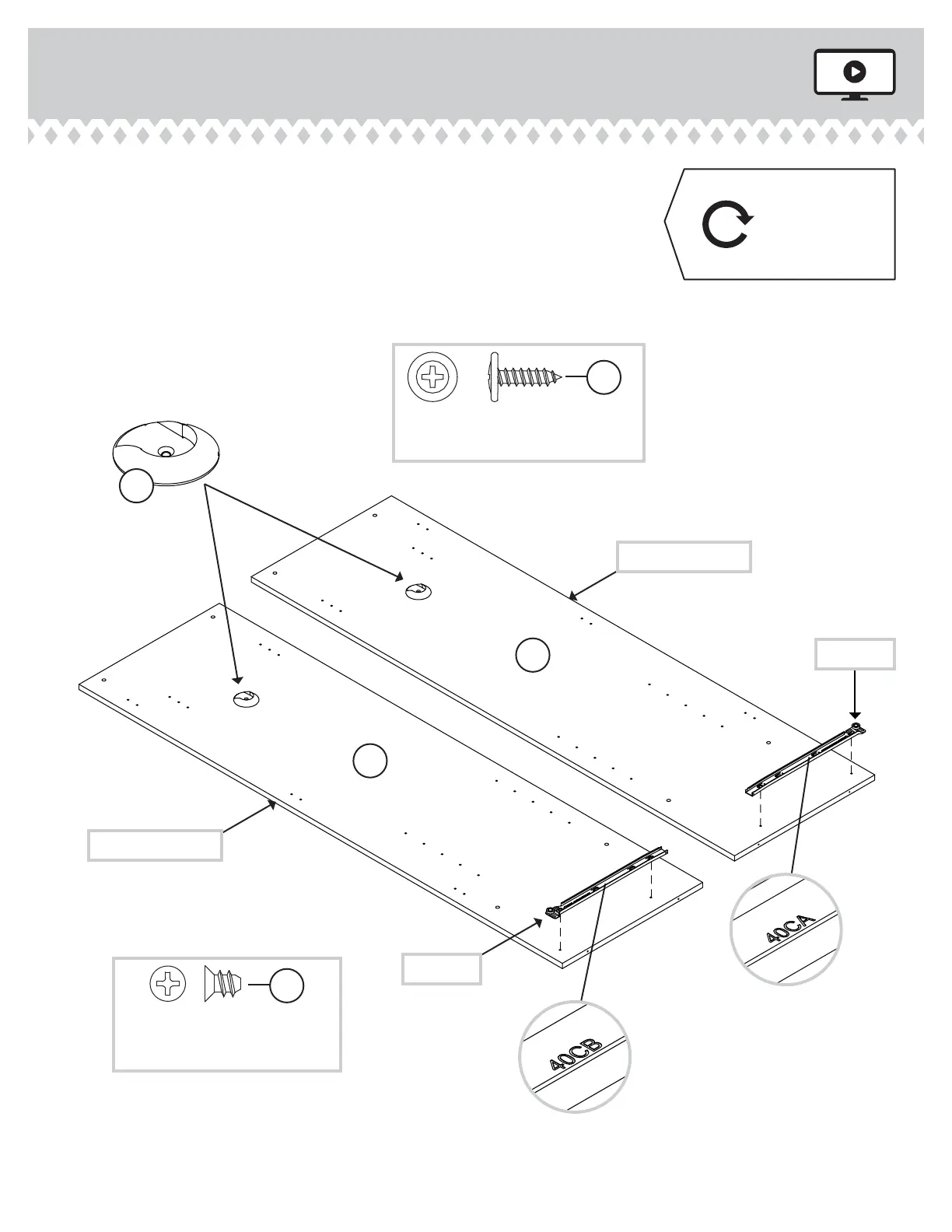 40CA

40CB