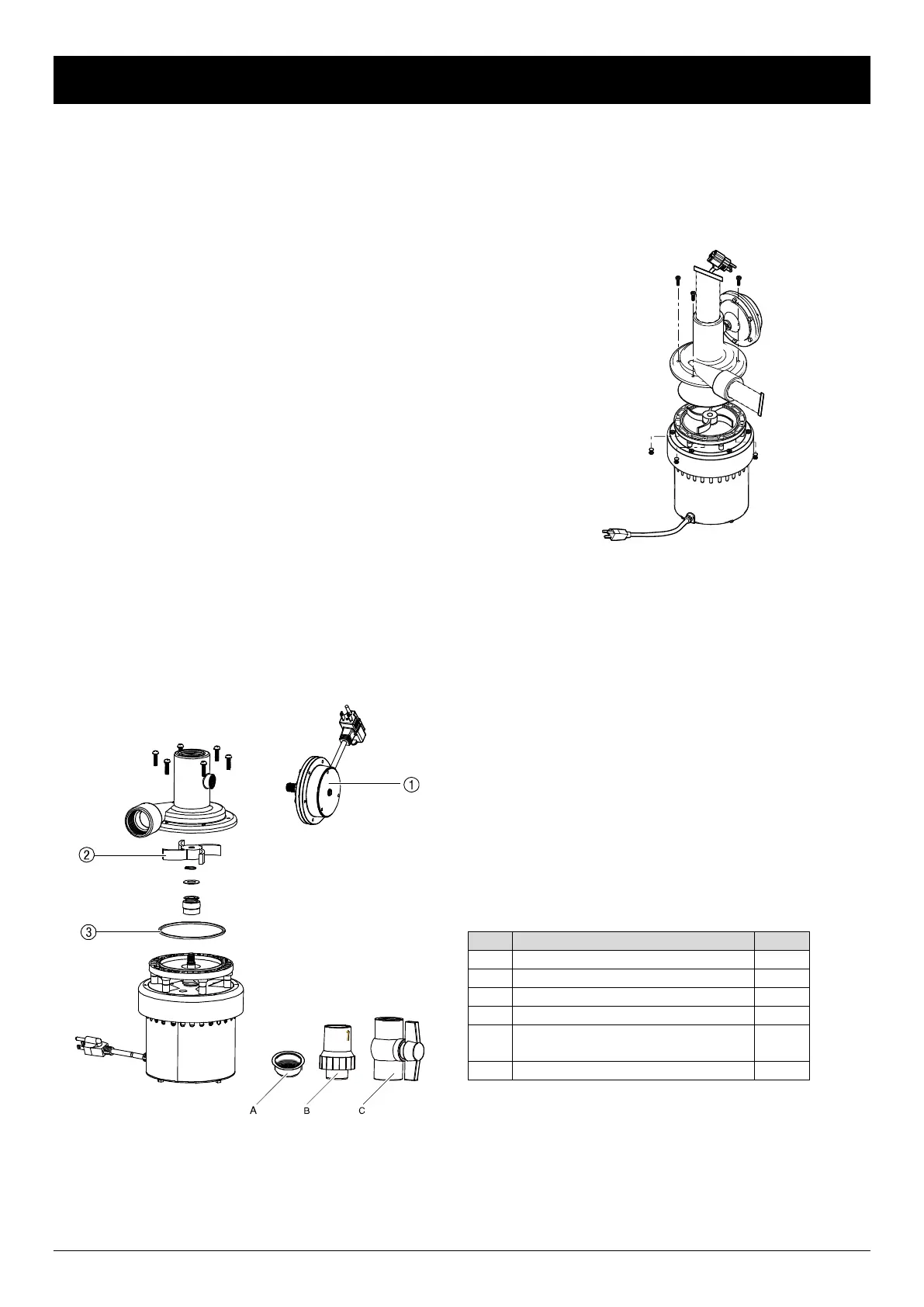 ①

②

③

A B C