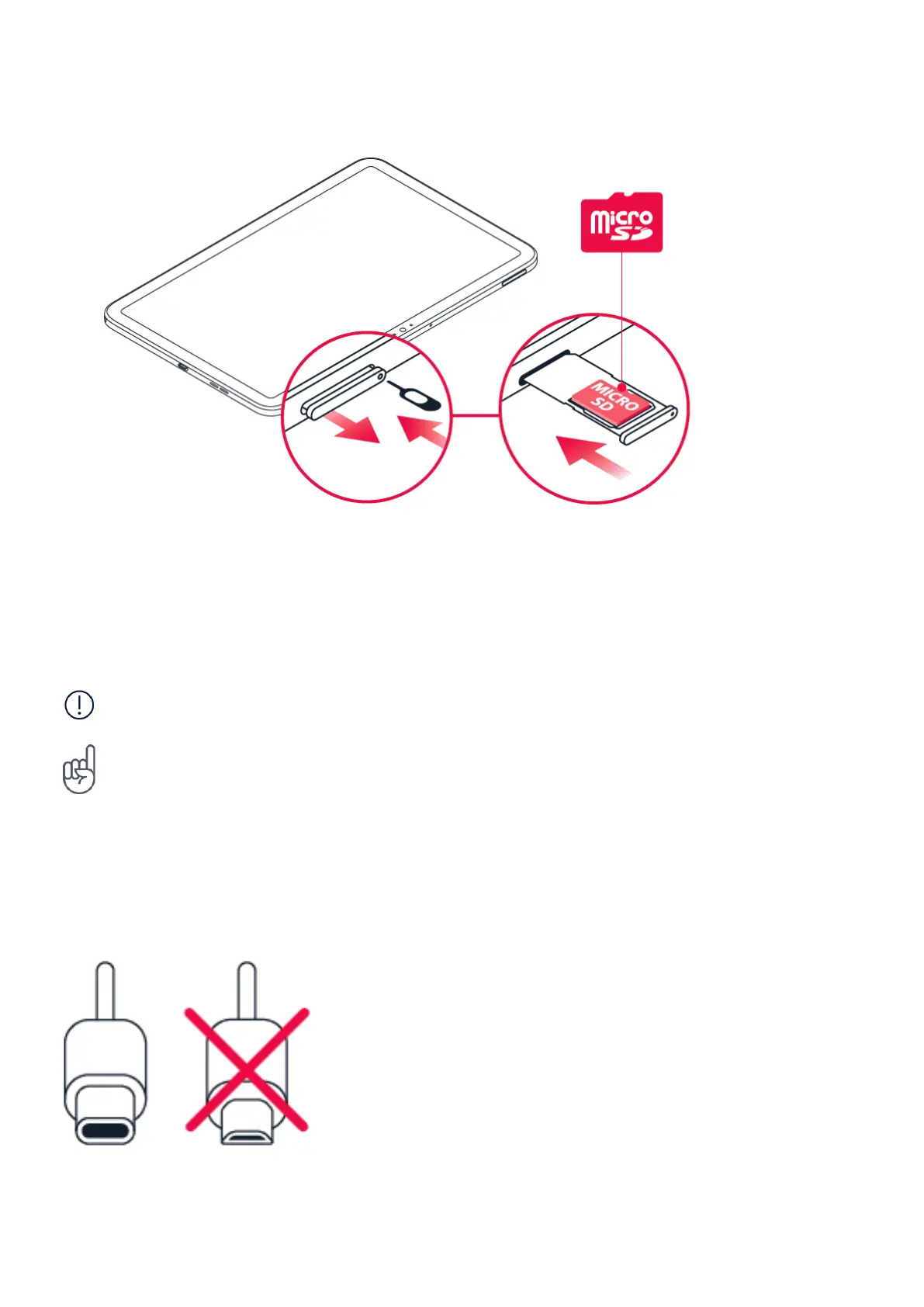 micro SD

MICRO SD