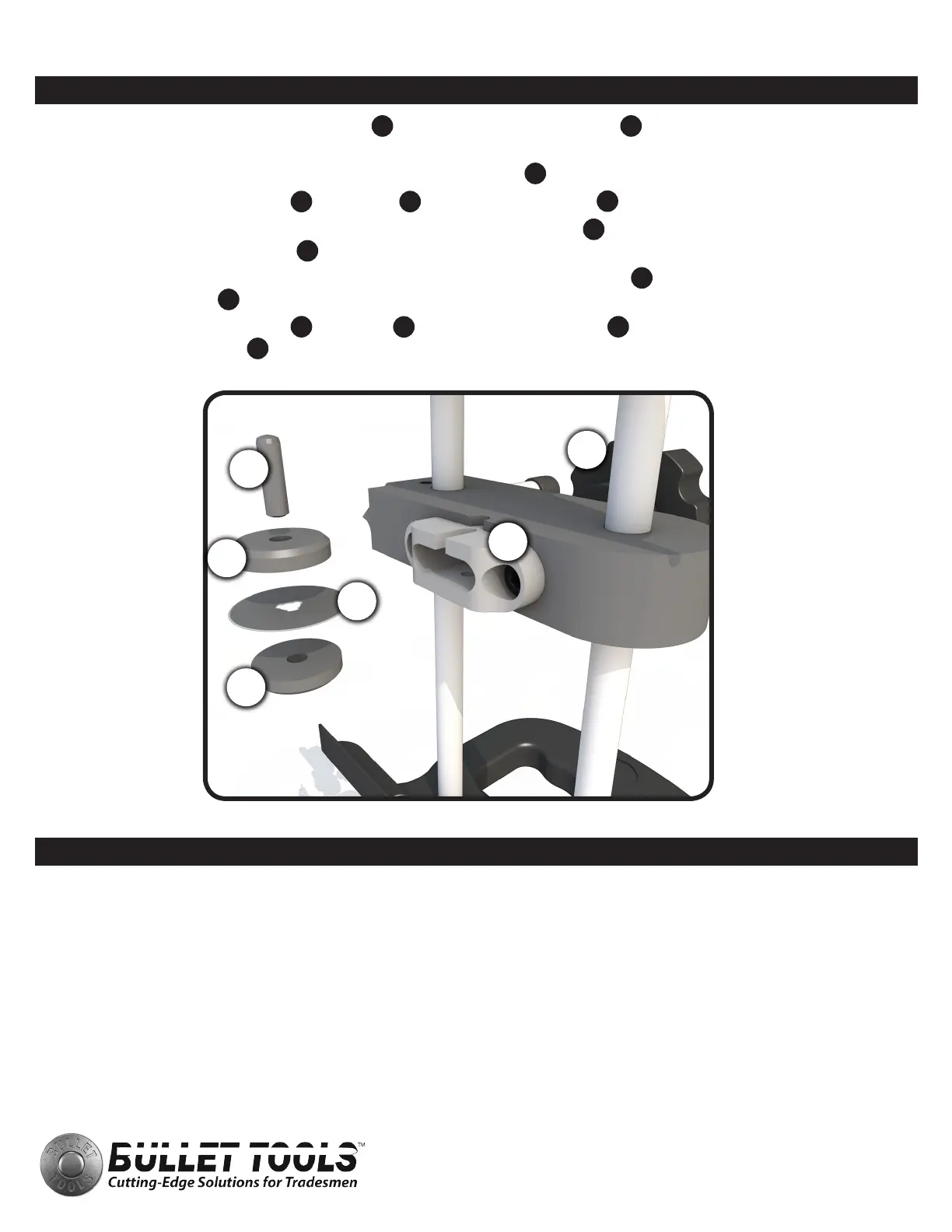 BULLET
TOOLS
BULLET TOOLS™
Cutting-Edge Solutions for Tradesmen