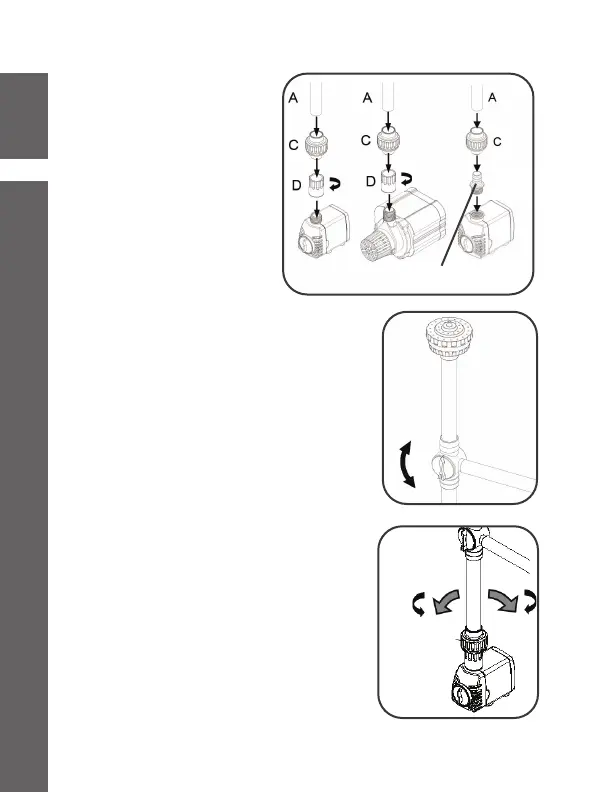 A
C
D
A
C
D
A
C