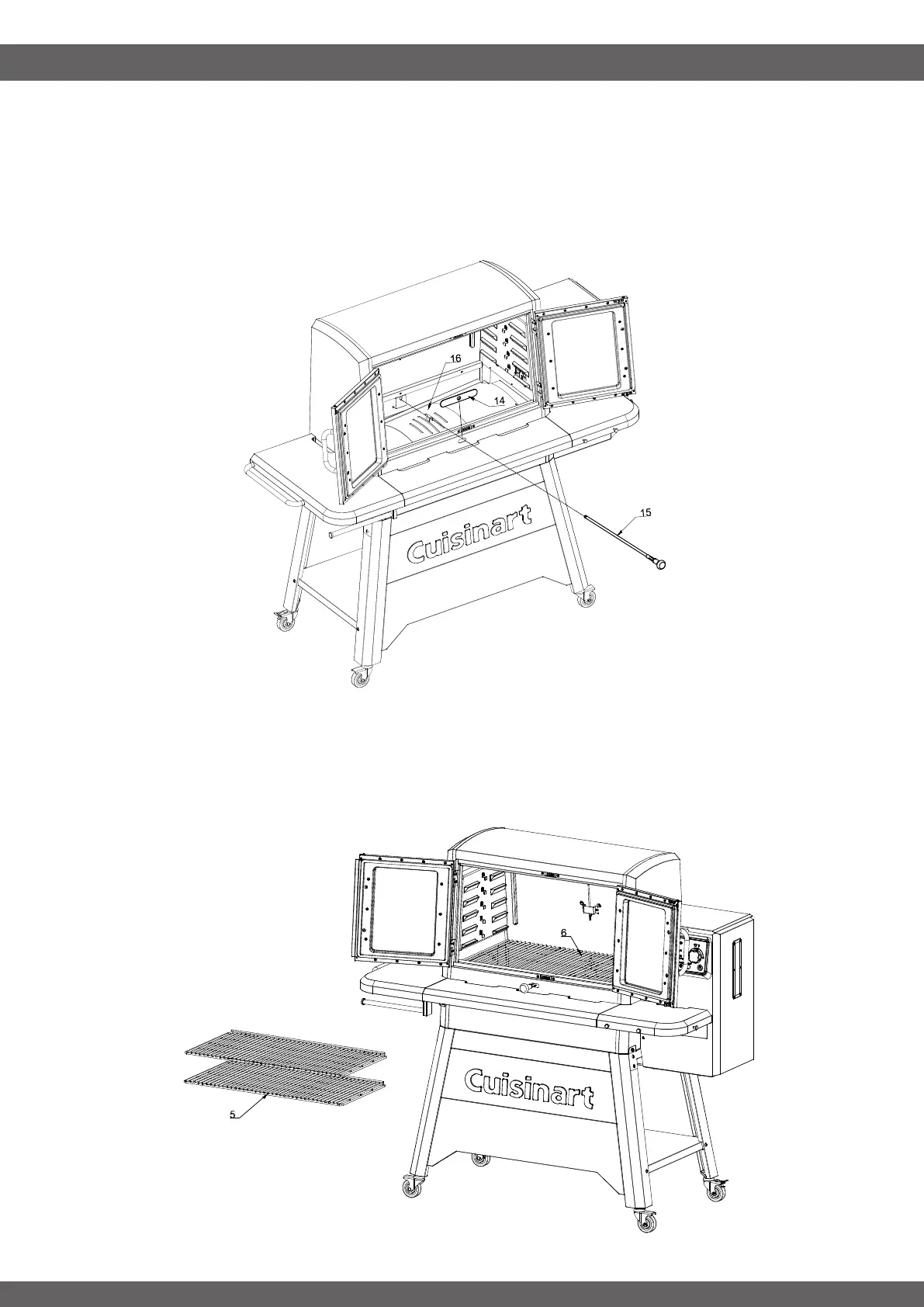 16
14
15
Cuisinart

6
5
Cuisinart