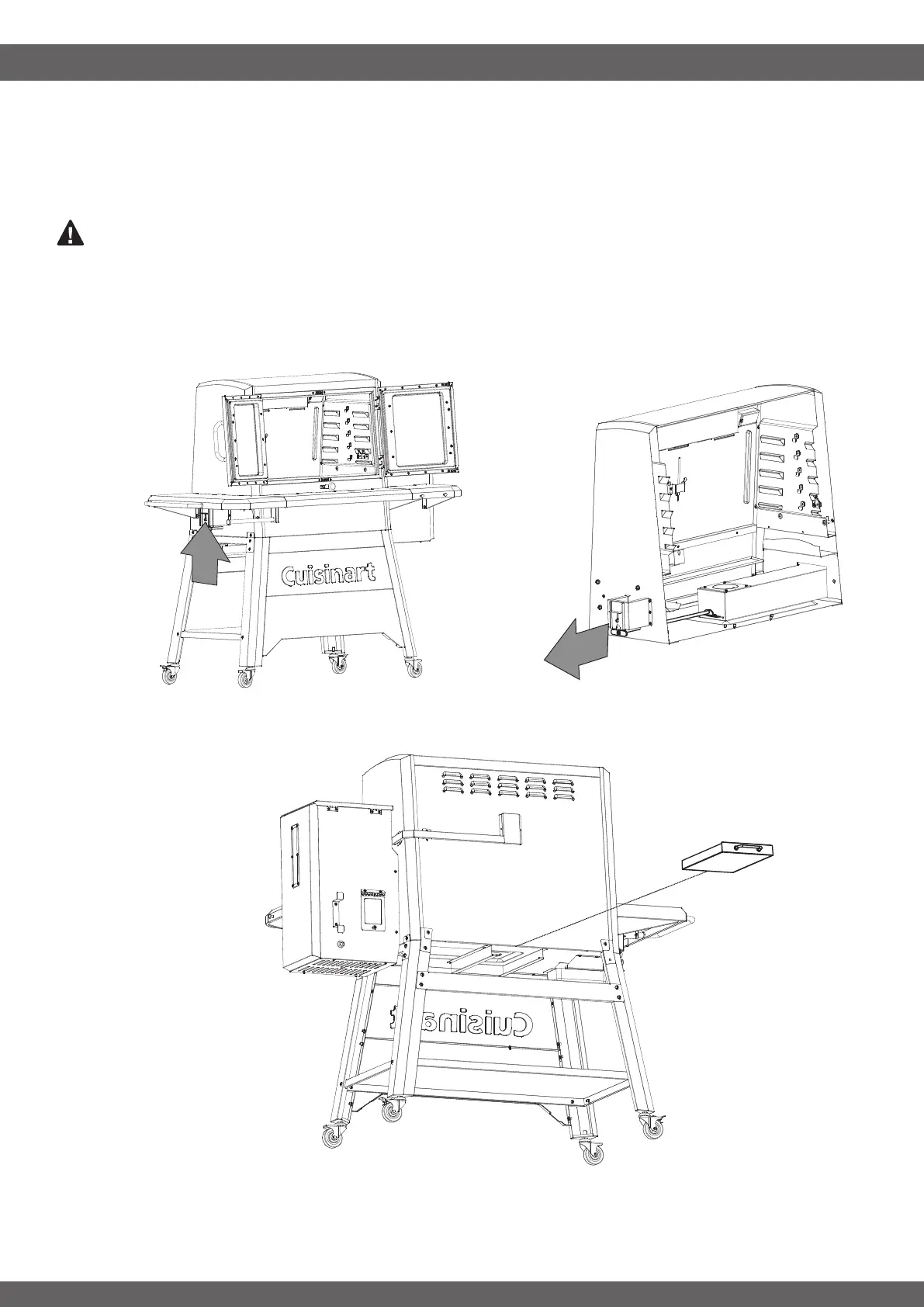 Cuisinart

Cuisinart