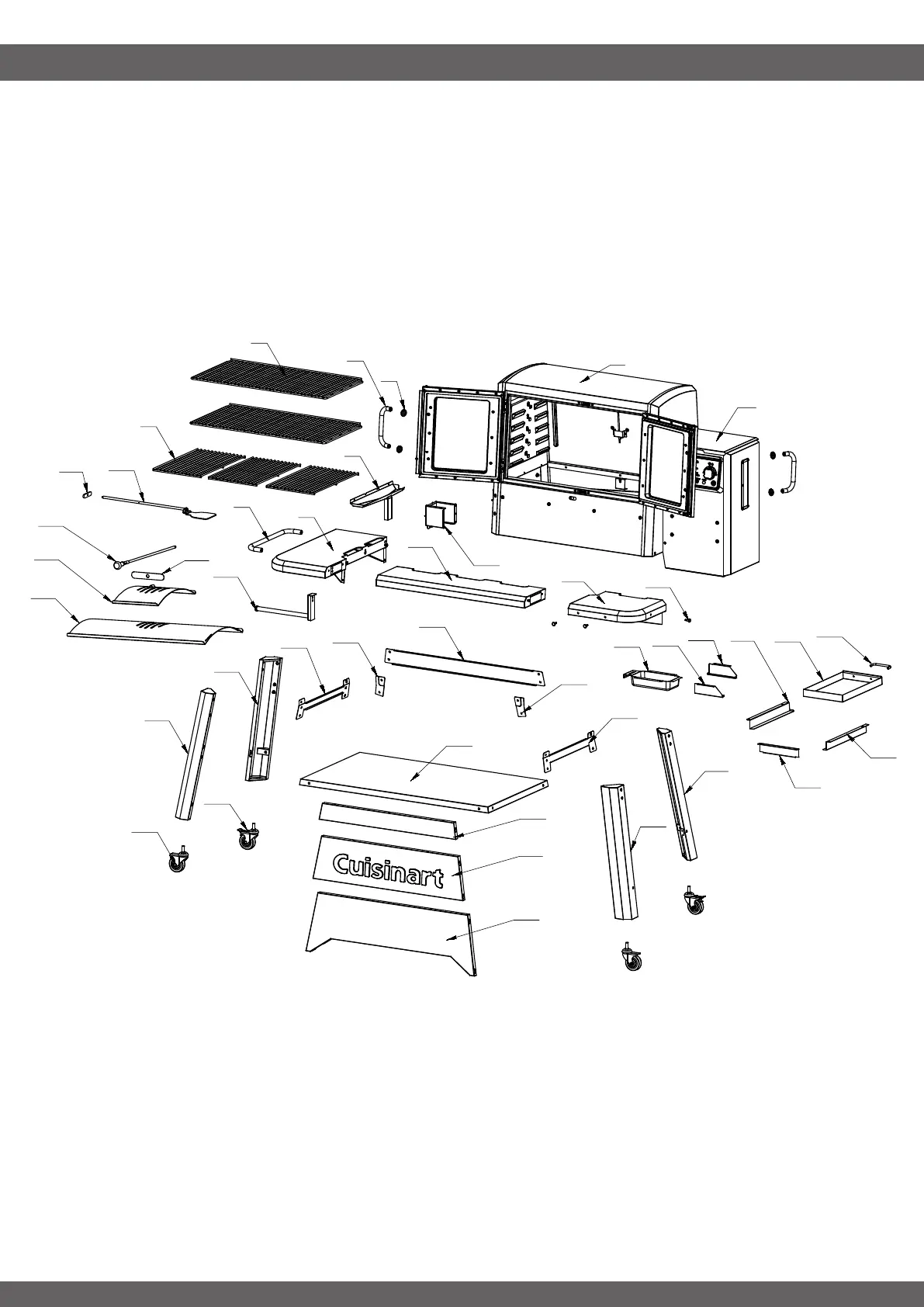 Cuisinart