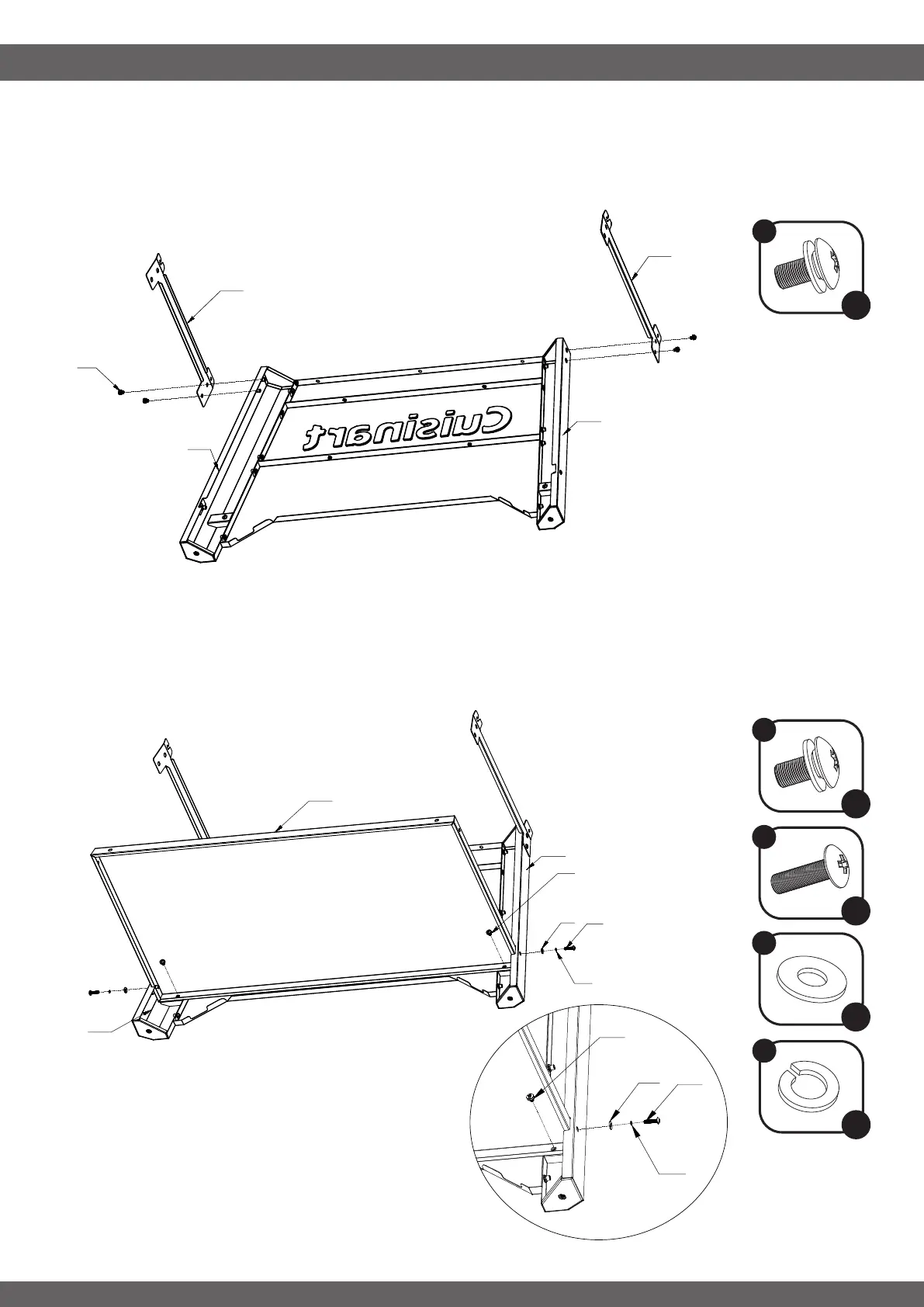 Cuisinart