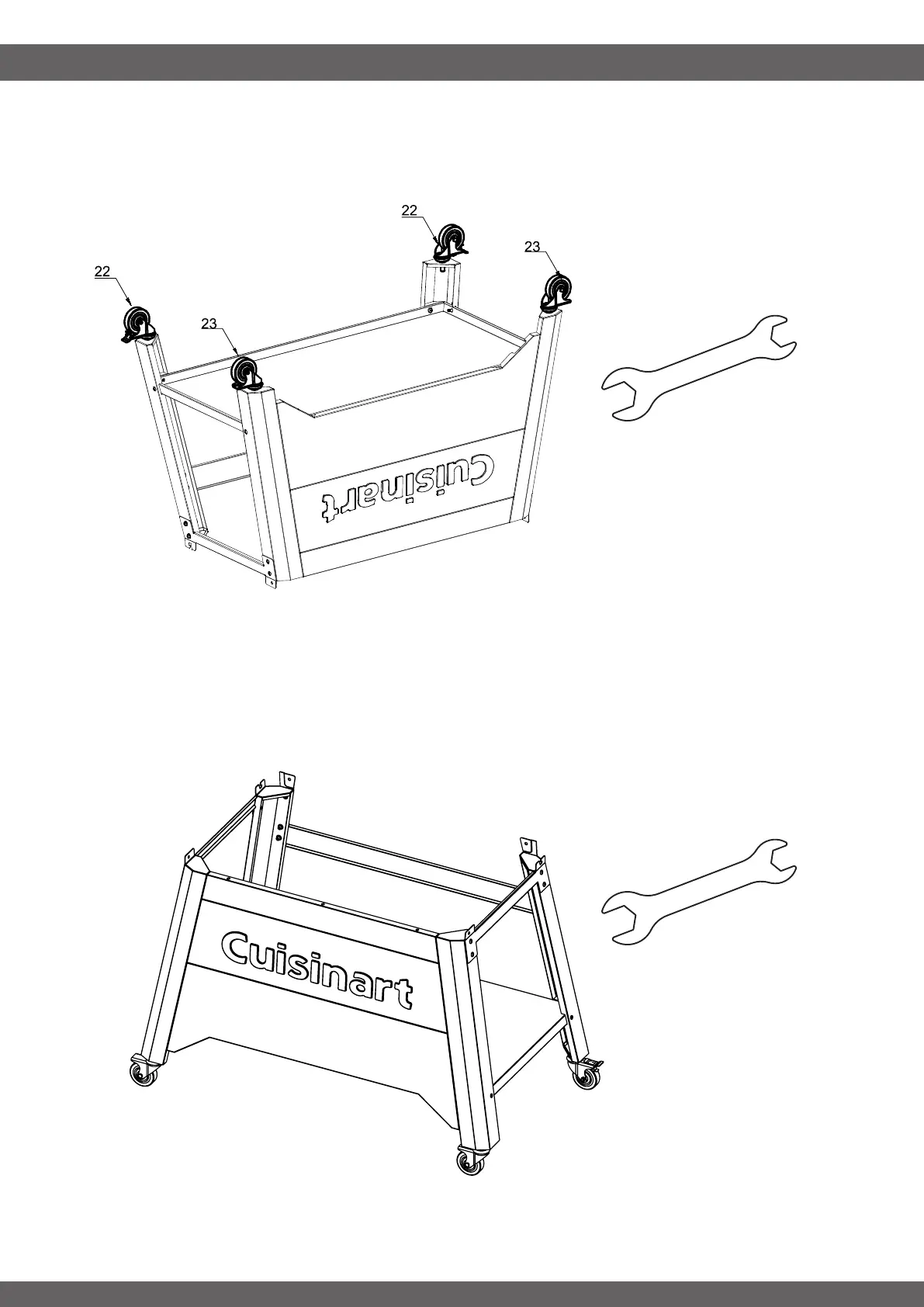 22

23

22

23

Cuisinart

Cuisinart