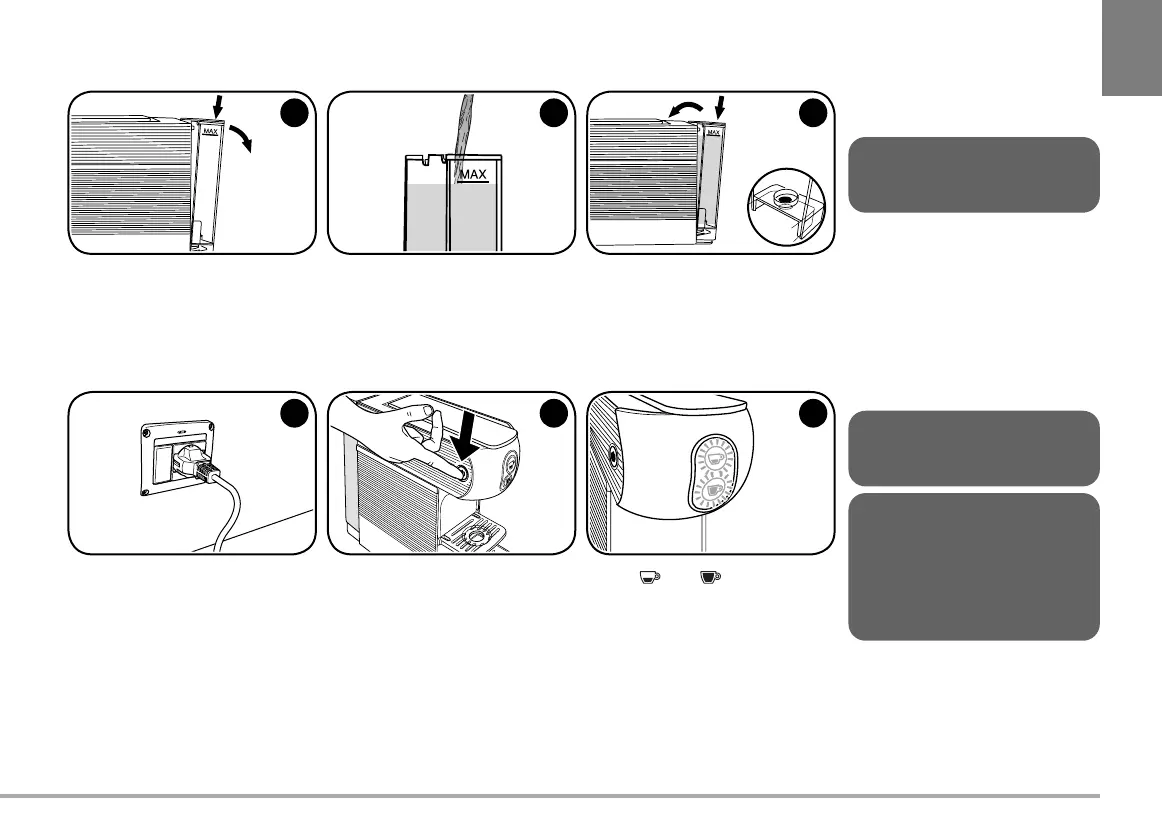 MAX

MAX

MAX