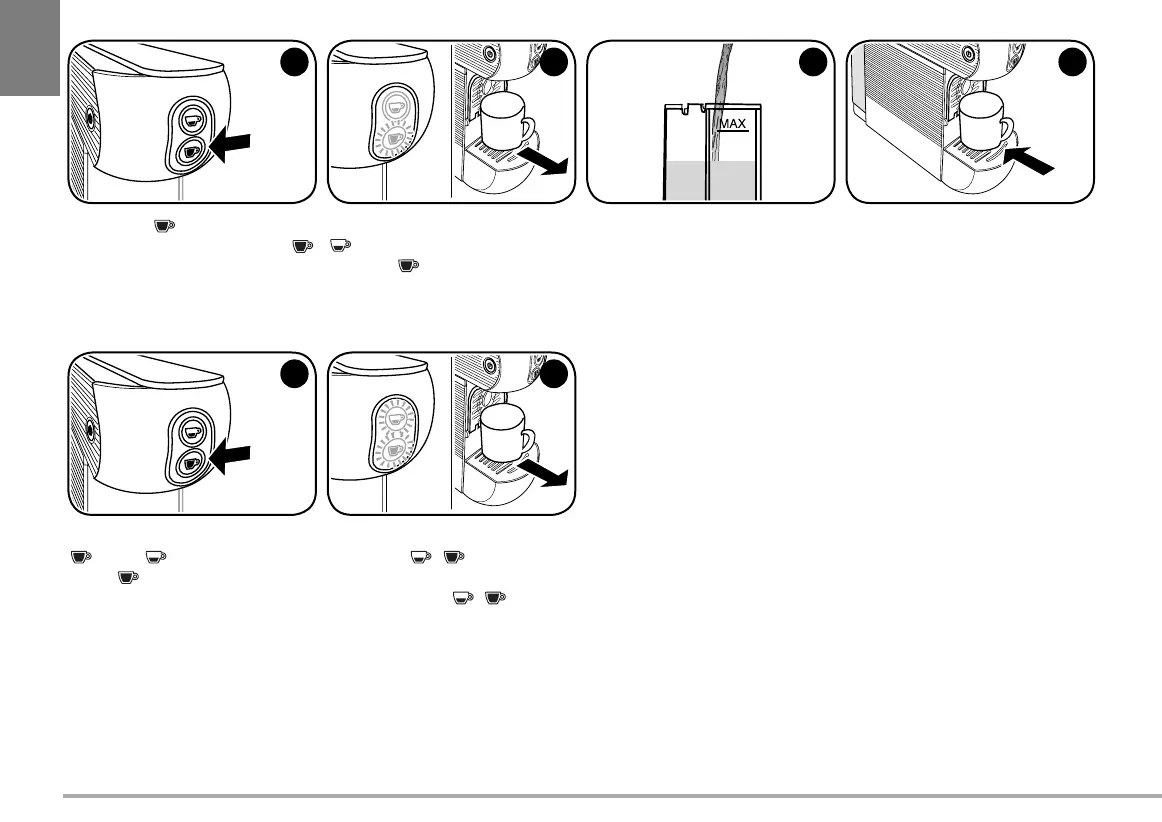 MAX