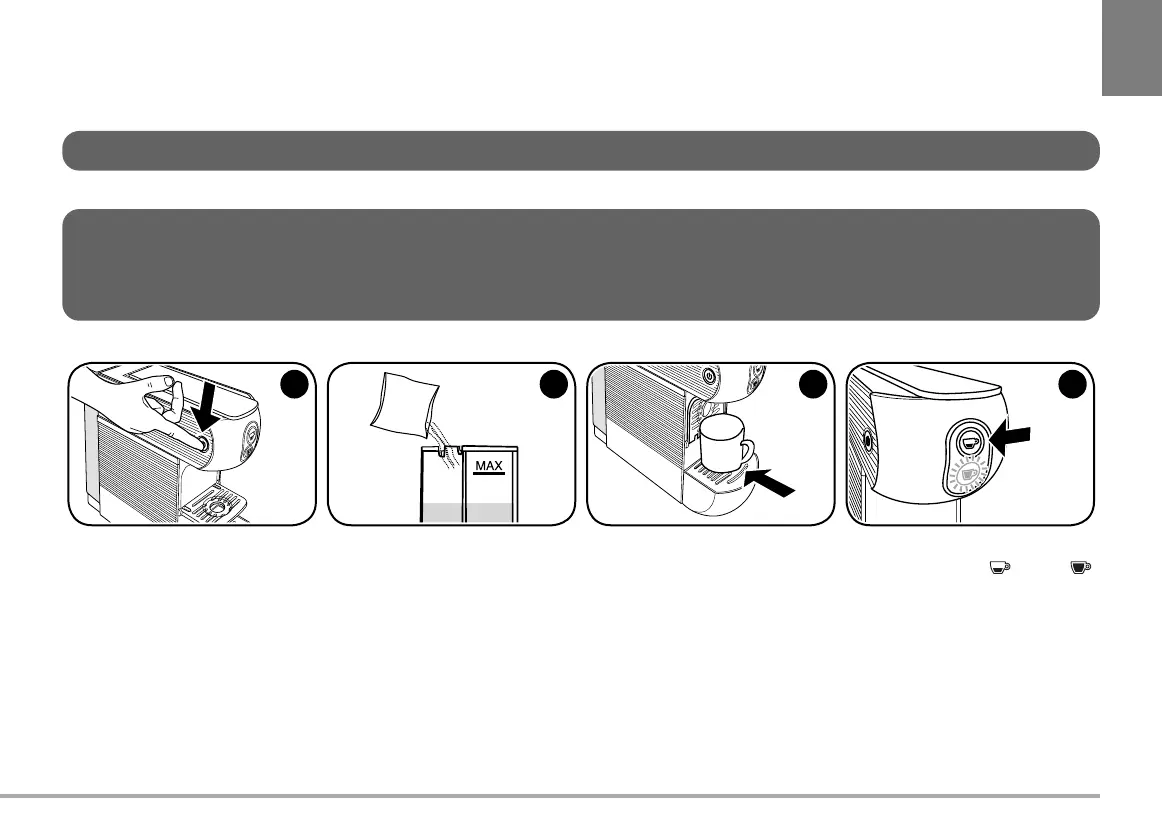 MAX