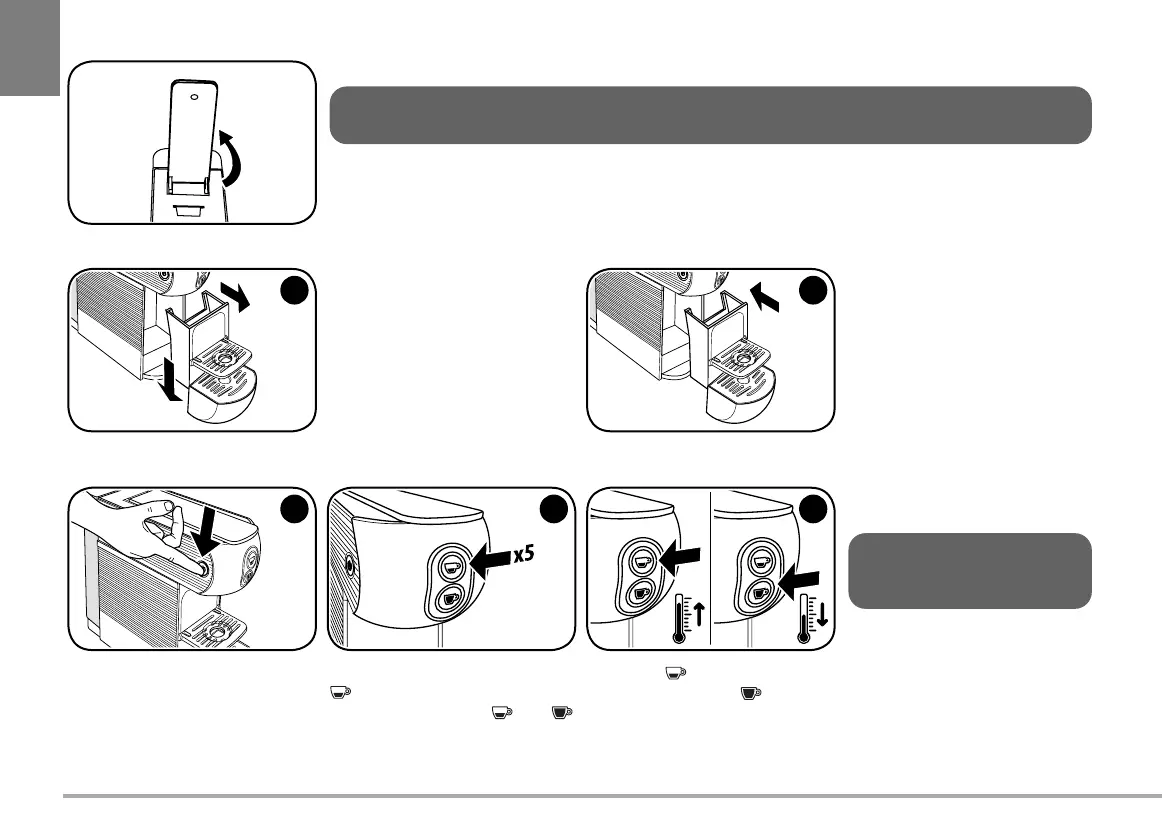 x5