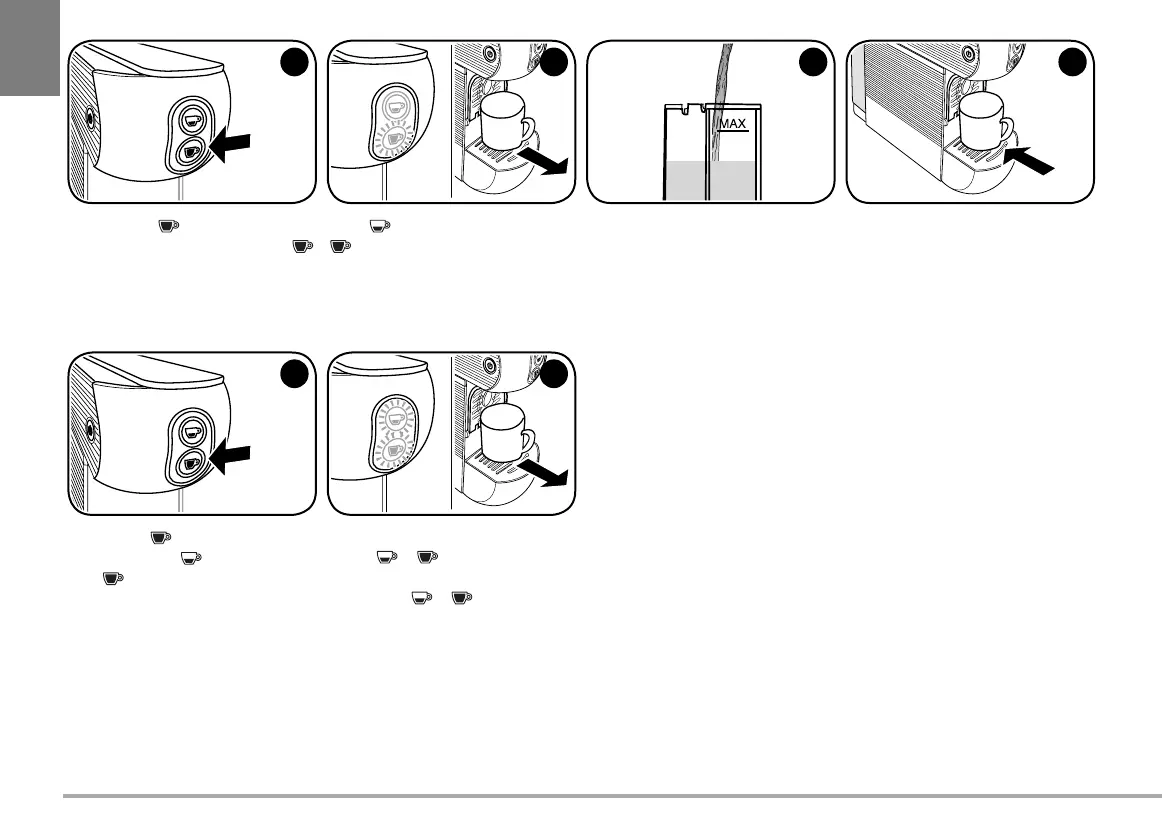 MAX