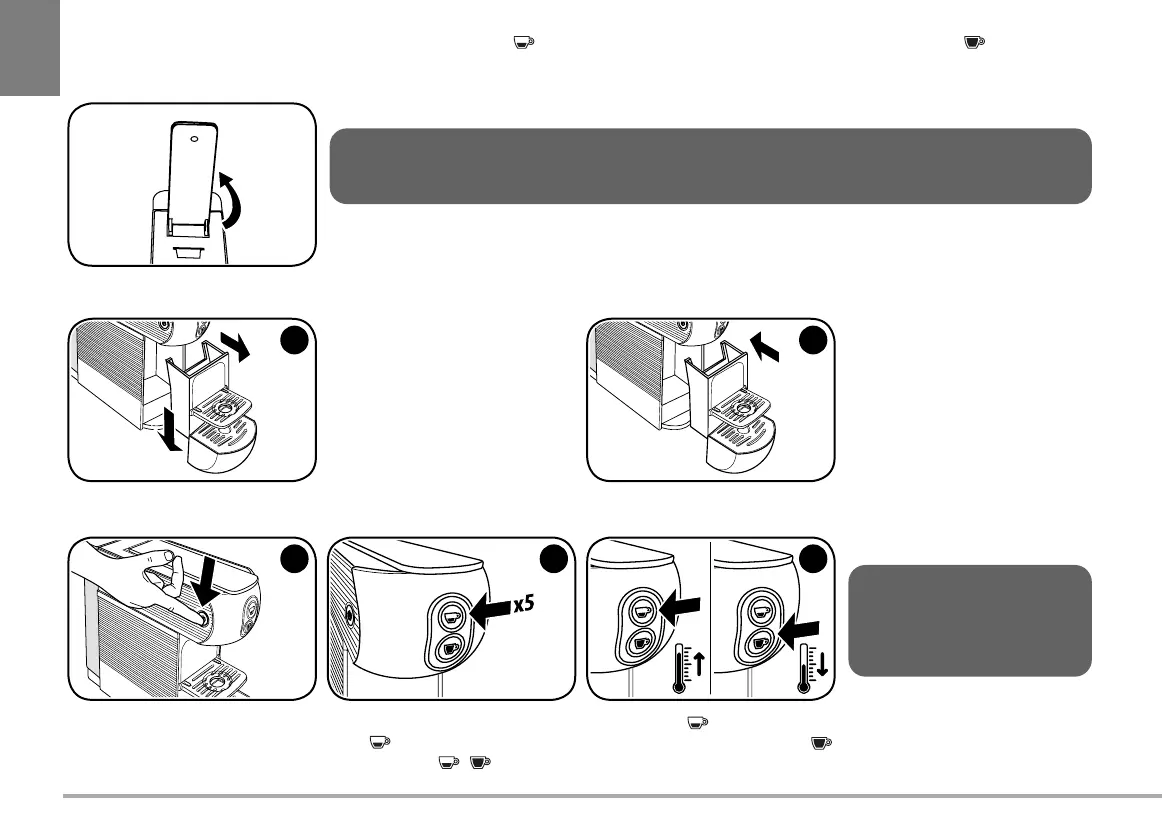 x5