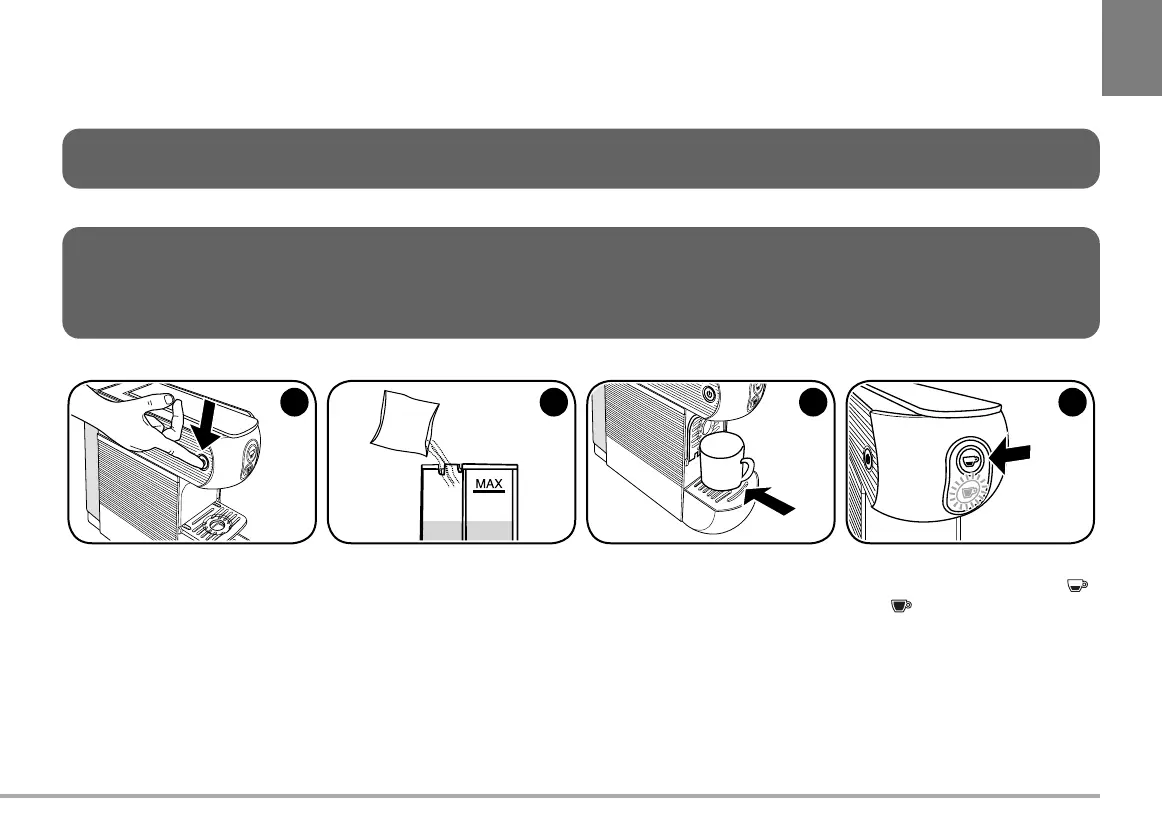 MAX