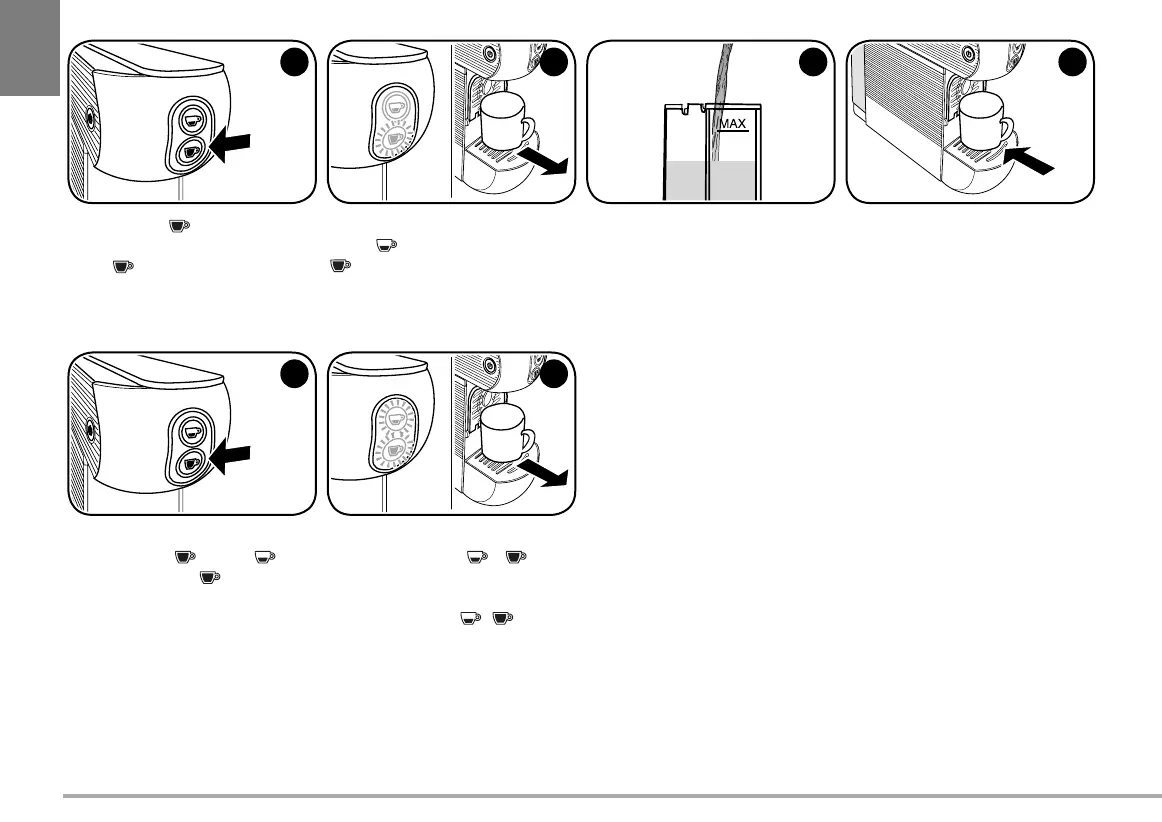 MAX